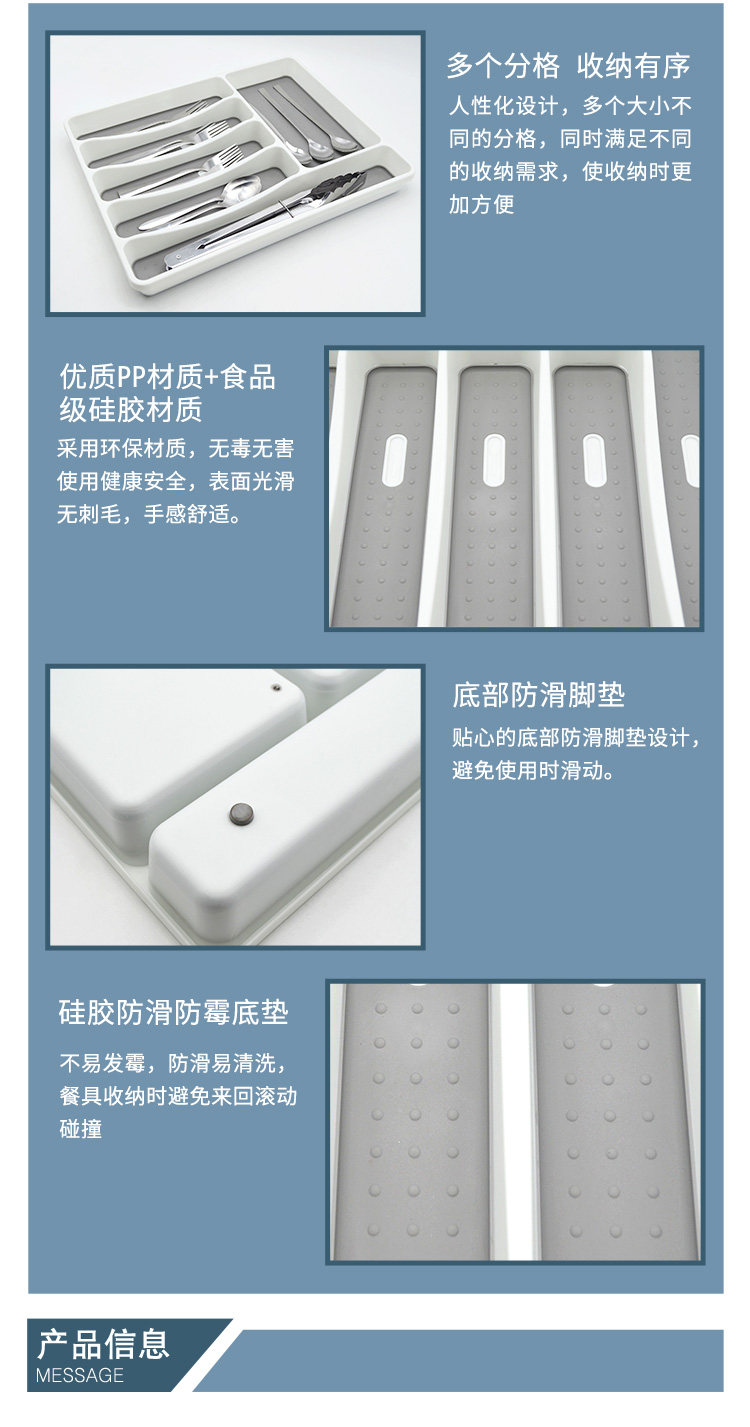 多个分格 收纳有序

人性化设计，多个大小不同的分格，同时满足不同的收纳需求，使收纳时更加方便

优质PP材质+食品级硅胶材质

采用环保材质，无毒无害使用健康安全，表面光滑无刺毛，手感舒适。

底部防滑脚垫

贴心的底部防滑脚垫设计，避免使用时滑动。

硅胶防滑防霉底垫

不易发霉，防滑易清洗，餐具收纳时避免来回滚动碰撞

产品信息
MESSAGE