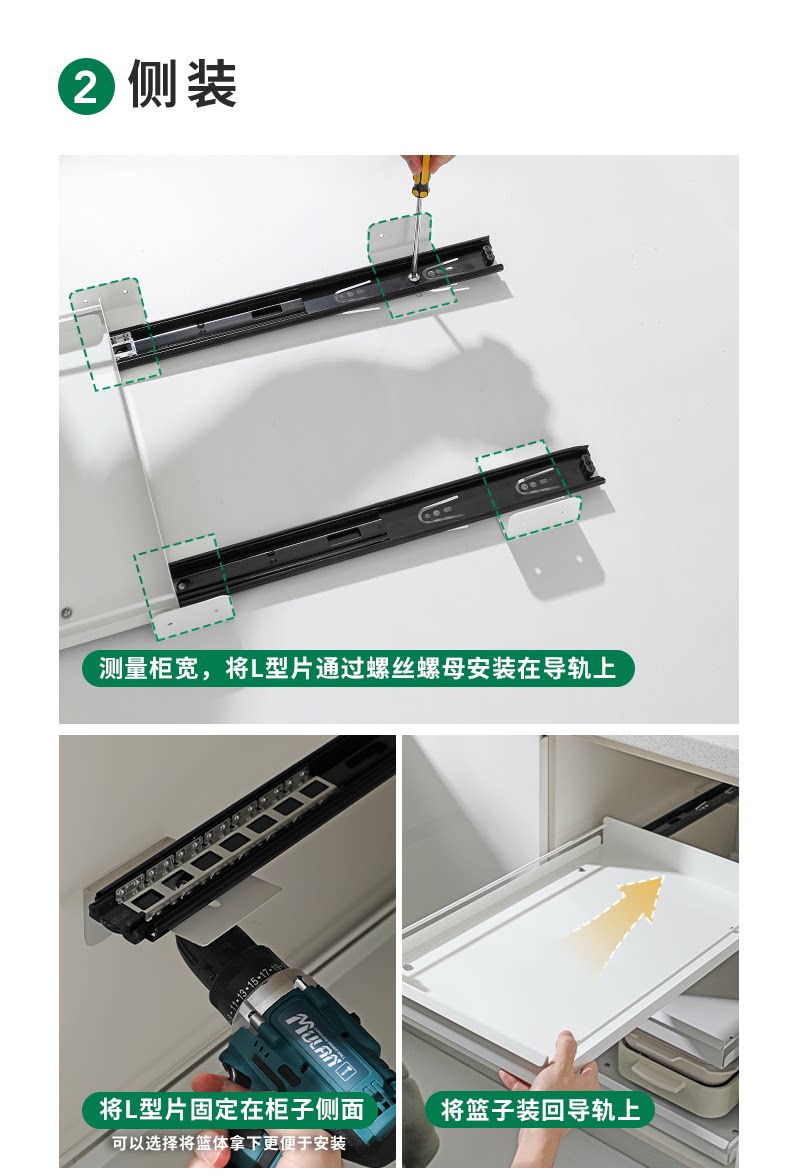 2 侧装

测量柜宽，将L型片通过螺丝螺母安装在导轨上

MULAN

将L型片固定在柜子侧面

可以选择将篮体拿下更便于安装

将篮子装回导轨上