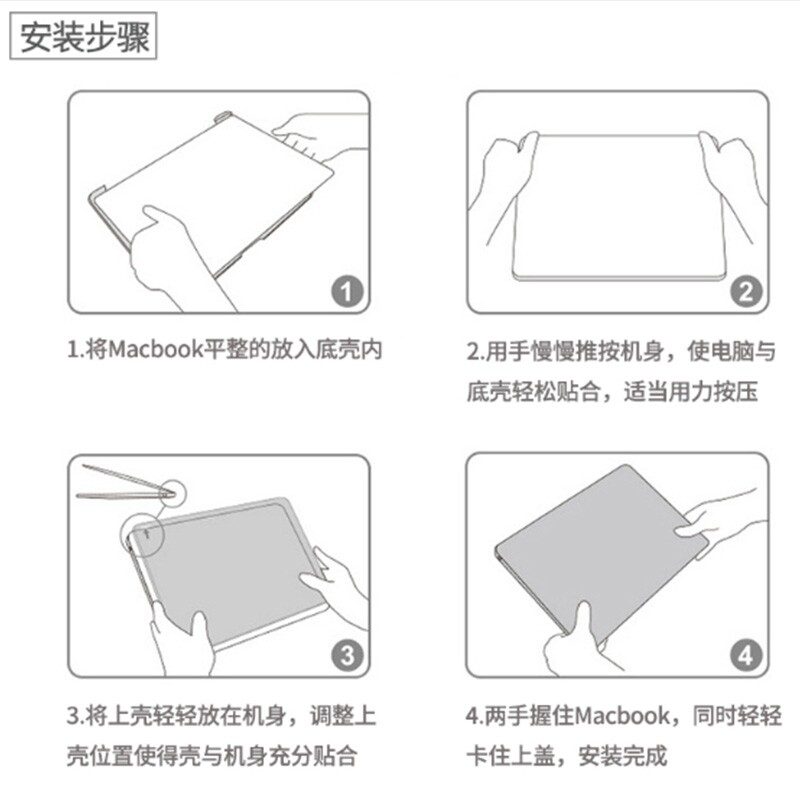 安装步骤

1

1.将Macbook平整的放入底壳内

2

2.用手慢慢推按机身，使电脑与底壳轻松贴合，适当用力按压

3

3.将上壳轻轻放在机身，调整上壳位置使得壳与机身充分贴合

4

4.两手握住Macbook，同时轻轻卡住上盖，安装完成