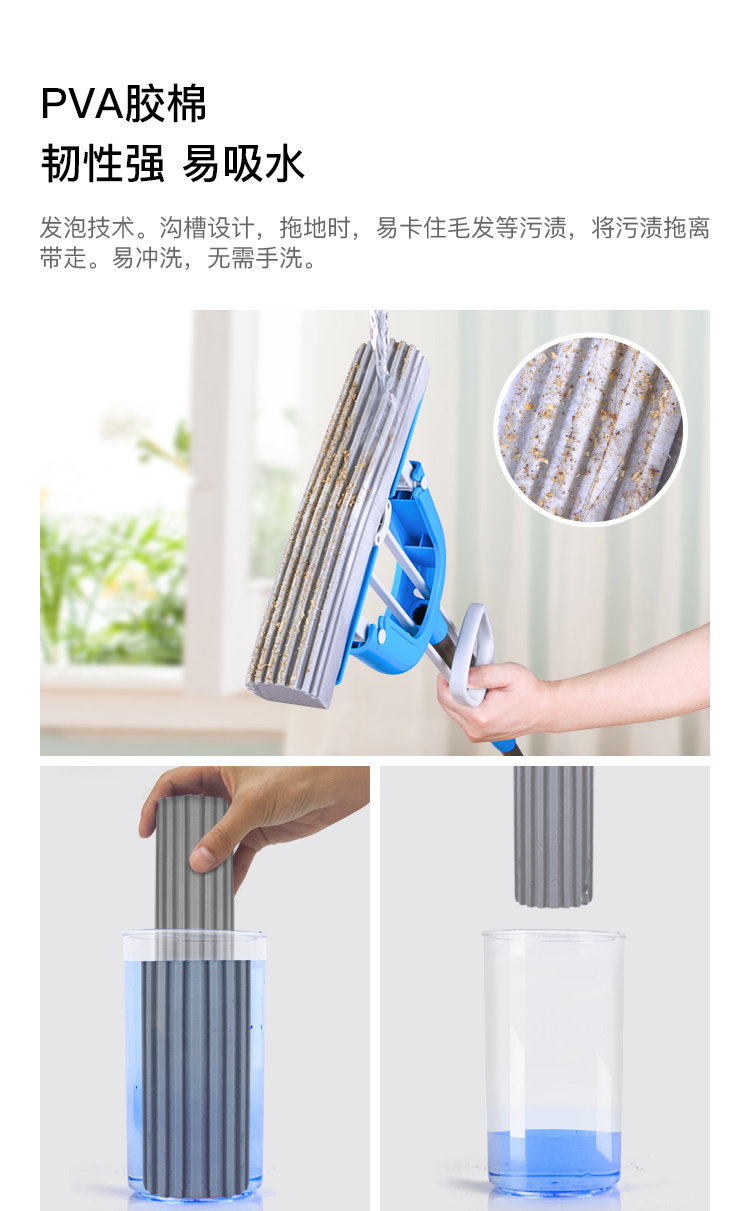 PVA胶棉
韧性强 易吸水

发泡技术。沟槽设计，拖地时，易卡住毛发等污渍，将污渍拖离带走。易冲洗，无需手洗。