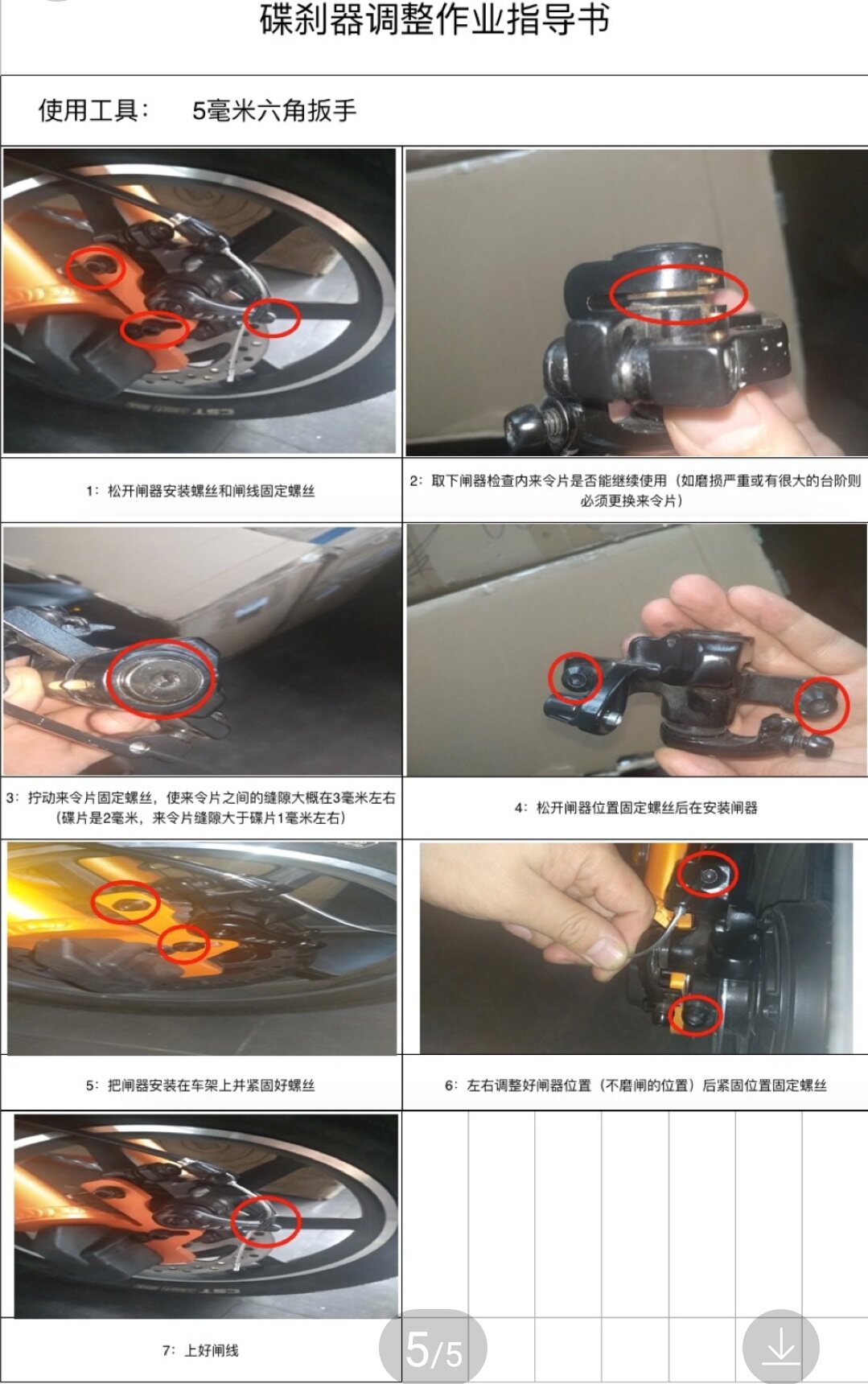 碟刹器调整作业指导书

使用工具：　5毫米六角扳手

CST

1：松开闸器安装螺丝和闸线固定螺丝

2：取下闸器检查内来令片是否能继续使用（如磨损严重或有很大的台阶则必须更换来令片）

3：拧动来令片固定螺丝，使来令片之间的缝隙大概在3毫米左右（碟片是2毫米，来令片缝隙大于碟片1毫米左右）

4：松开闸器位置固定螺丝后在安装闸器

5：把闸器安装在车架上并紧固好螺丝

6：左右调整好闸器位置（不磨闸的位置）后紧固位置固定螺丝

CST

7：上好闸线

5/5