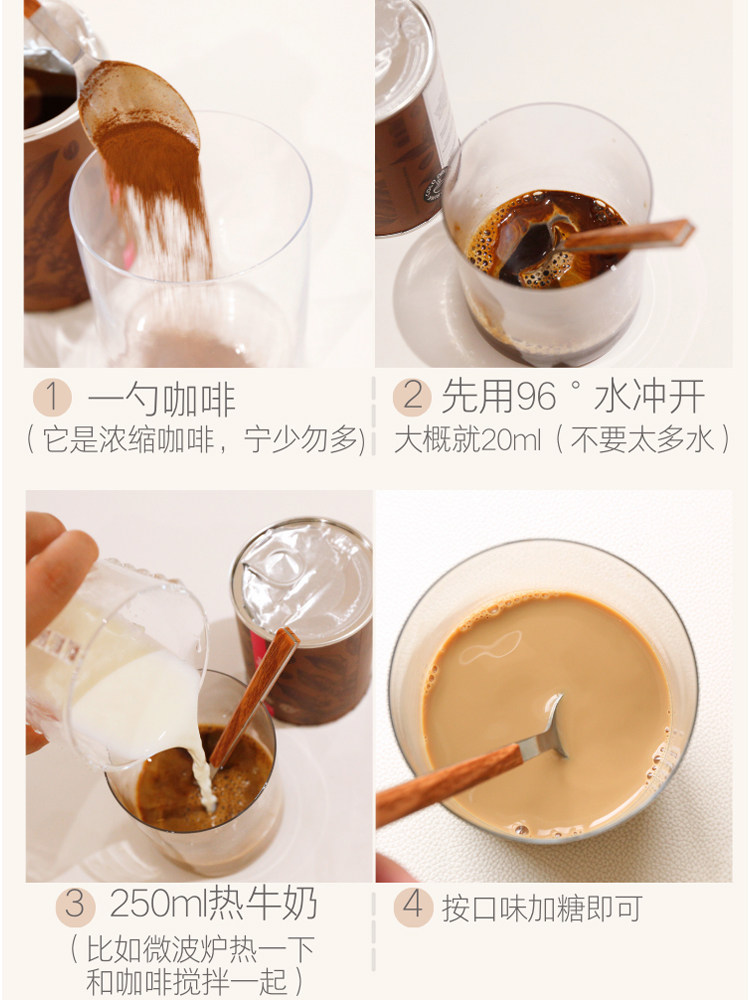 1 一勺咖啡
（它是浓缩咖啡，宁少勿多）

2 先用96°水冲开
大概就20ml（不要太多水）

3 250ml热牛奶
（比如微波炉热一下和咖啡搅拌一起）

4 按口味加糖即可