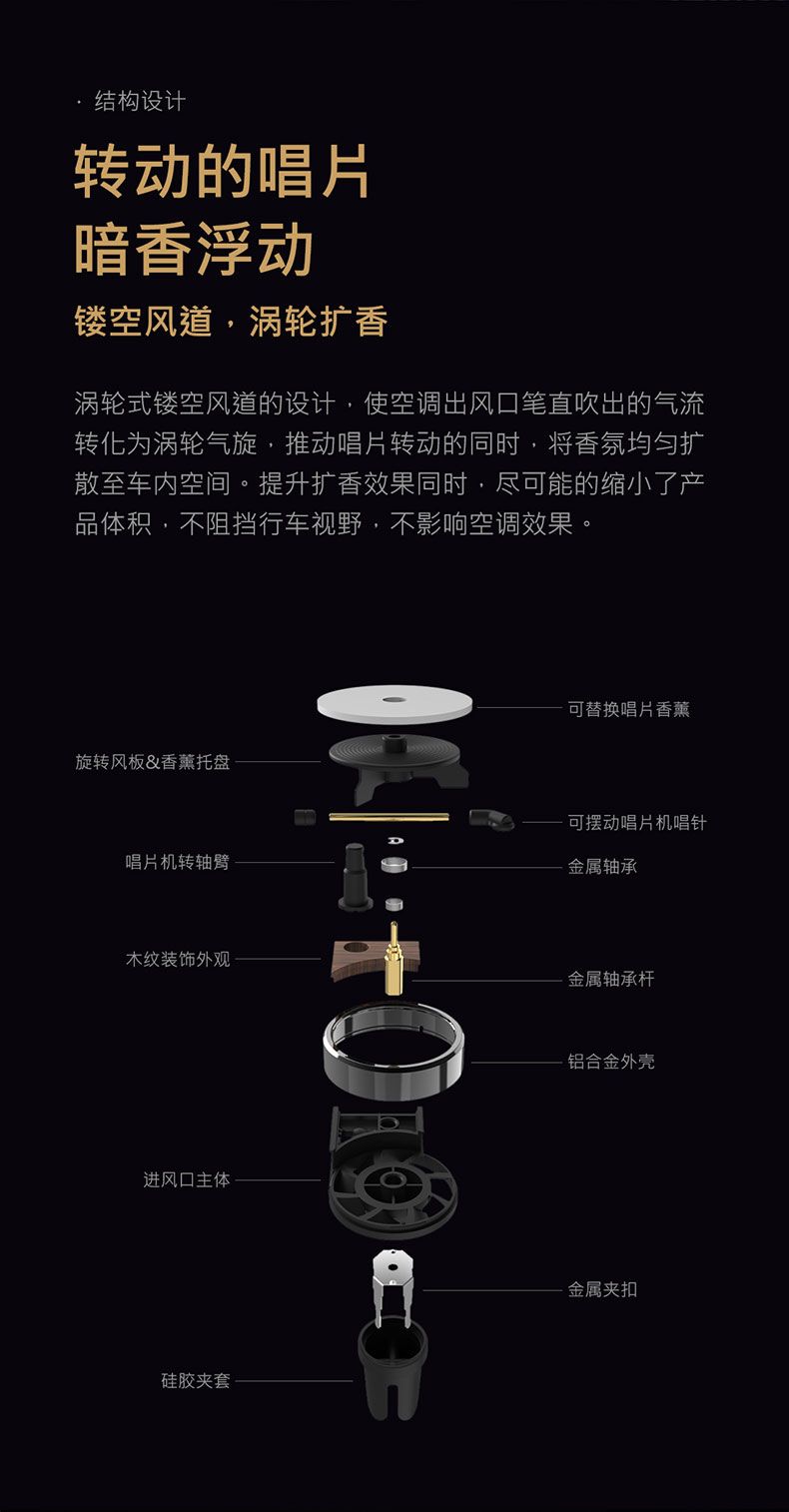 · 结构设计

转动的唱片
暗香浮动

镂空风道，涡轮扩香

涡轮式镂空风道的设计，使空调出风口笔直吹出的气流转化为涡轮气旋，推动唱片转动的同时，将香氛均匀扩散至车内空间。提升扩香效果同时，尽可能的缩小了产品体积，不阻挡行车视野，不影响空调效果。

可替换唱片香薰
旋转风板&香薰托盘
可摆动唱片机唱针
唱片机转轴臂
金属轴承
木纹装饰外观
金属轴承杆
铝合金外壳
进风口主体
金属夹扣
硅胶夹套