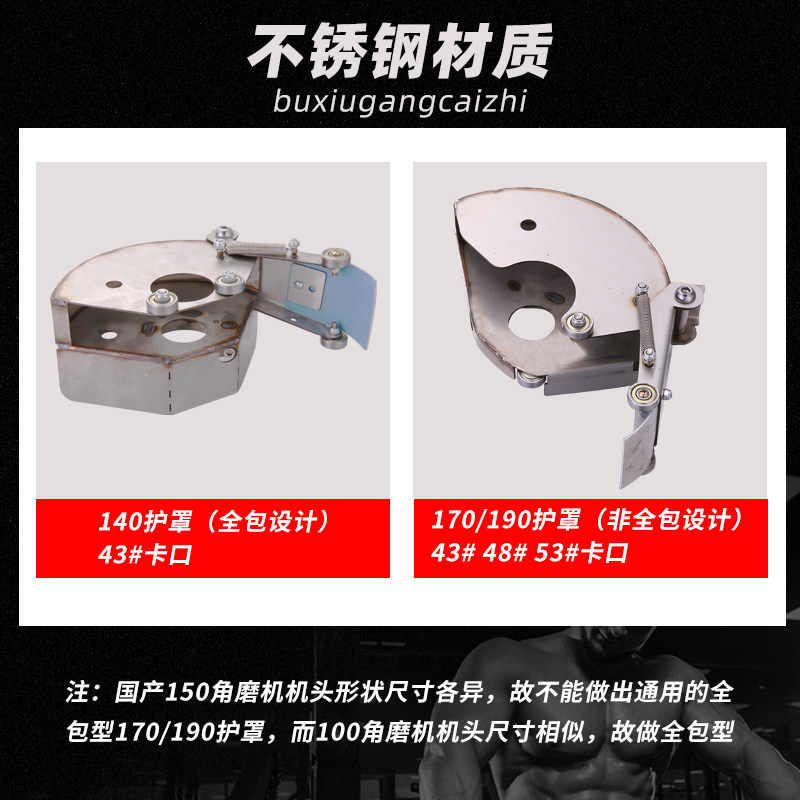 不锈钢材质
buxiugangcaizhi

140护罩（全包设计）
43#卡口

170/190护罩（非全包设计）
43# 48# 53#卡口

注：国产150角磨机机头形状尺寸各异，故不能做出通用的全包型170/190护罩，而100角磨机机头尺寸相似，故做全包型