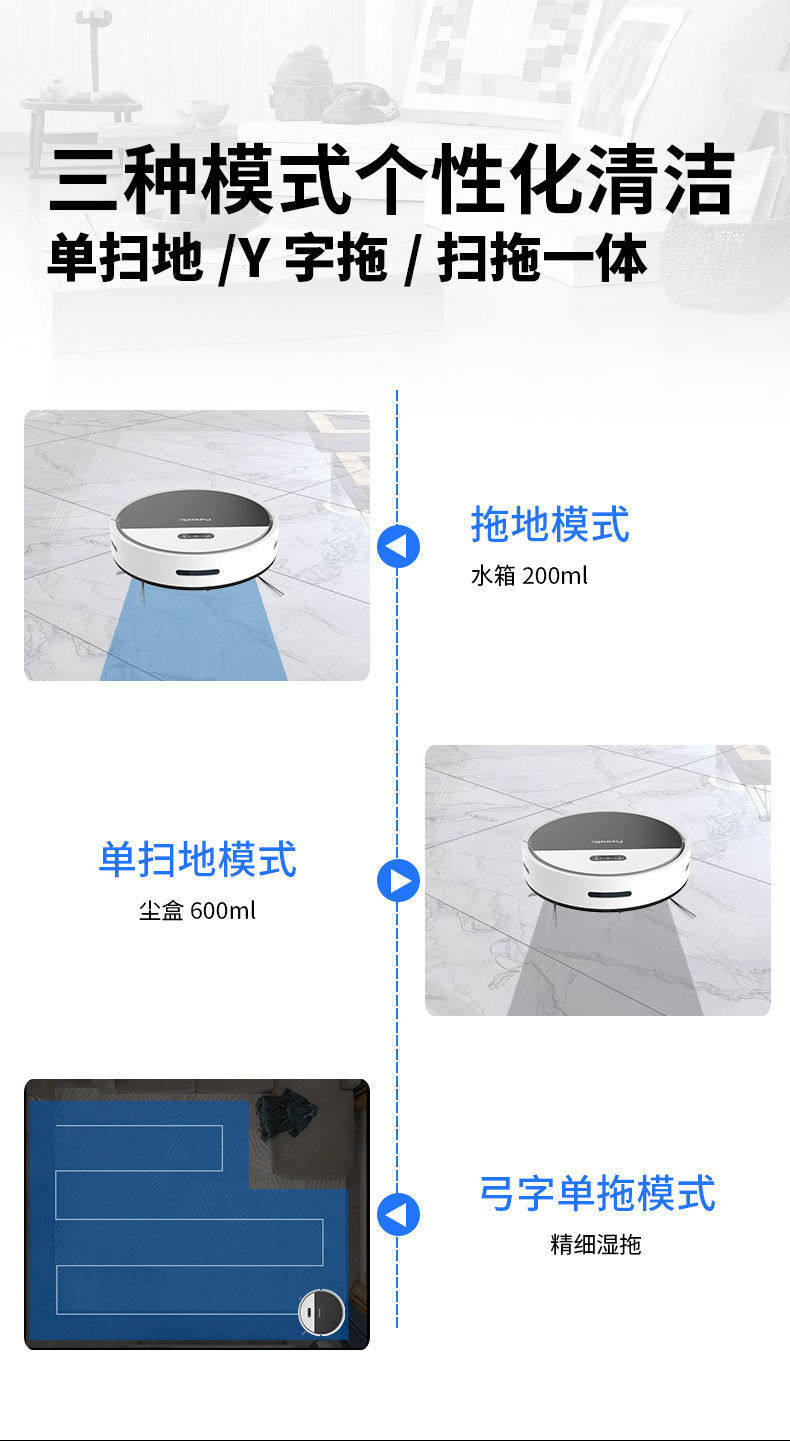 三种模式个性化清洁
单扫地 /Y 字拖 / 扫拖一体

拖地模式
水箱 200ml

单扫地模式
尘盒 600ml

弓字单拖模式
精细湿拖