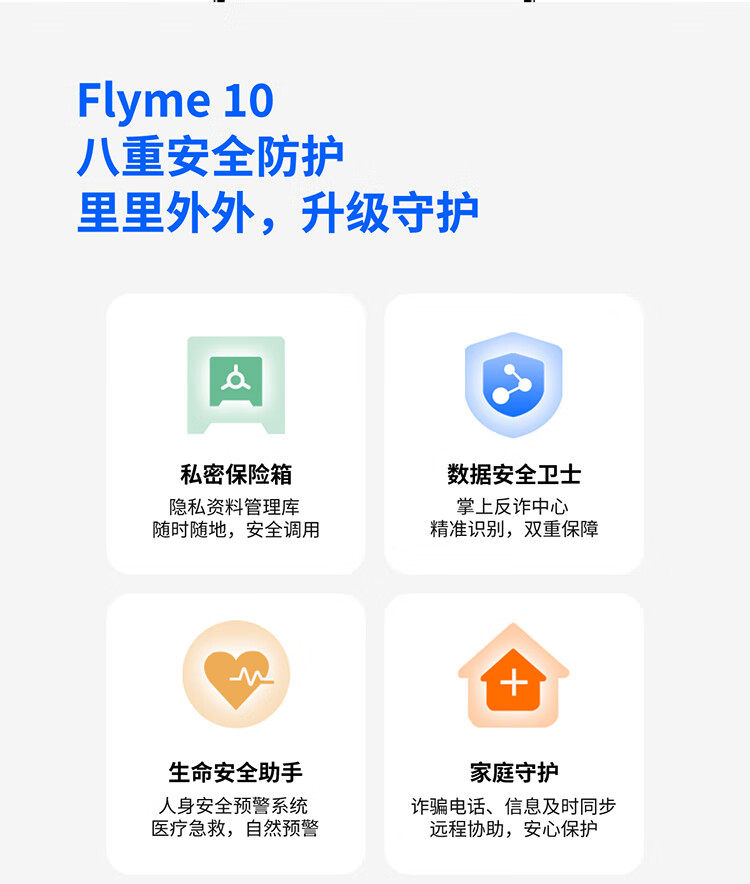 Flyme 10
八重安全防护
里里外外，升级守护

私密保险箱
隐私资料管理库
随时随地，安全调用

数据安全卫士
掌上反诈中心
精准识别，双重保障

生命安全助手
人身安全预警系统
医疗急救，自然预警

家庭守护
诈骗电话、信息及时同步
远程协助，安心保护