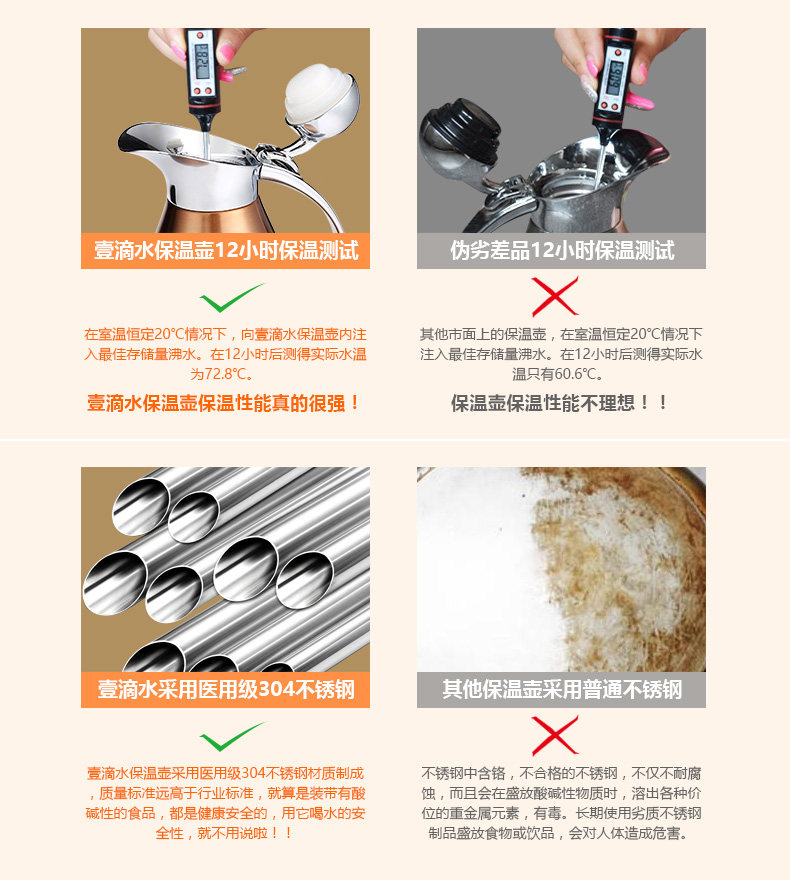 壹滴水保温壶12小时保温测试

在室温恒定20℃情况下，向壹滴水保温壶内注入最佳存储量沸水。在12小时后测得实际水温为72.8℃。

壹滴水保温壶保温性能真的很强！

伪劣差品12小时保温测试

其他市面上的保温壶，在室温恒定20℃情况下注入最佳存储量沸水。在12小时后测得实际水温只有60.6℃。

保温壶保温性能不理想！！

壹滴水采用医用级304不锈钢

壹滴水保温壶采用医用级304不锈钢材质制成，质量标准远高于行业标准，就算是装带有酸碱性的食品，都是健康安全的，用它喝水的安全性，就不用说啦！！

其他保温壶采用普通不锈钢

不锈钢中含铬，不合格的不锈钢，不仅不耐腐蚀，而且会在盛放酸碱性物质时，溶出各种价位的重金属元素，有毒。长期使用劣质不锈钢制品盛放食物或饮品，会对人体造成危害。