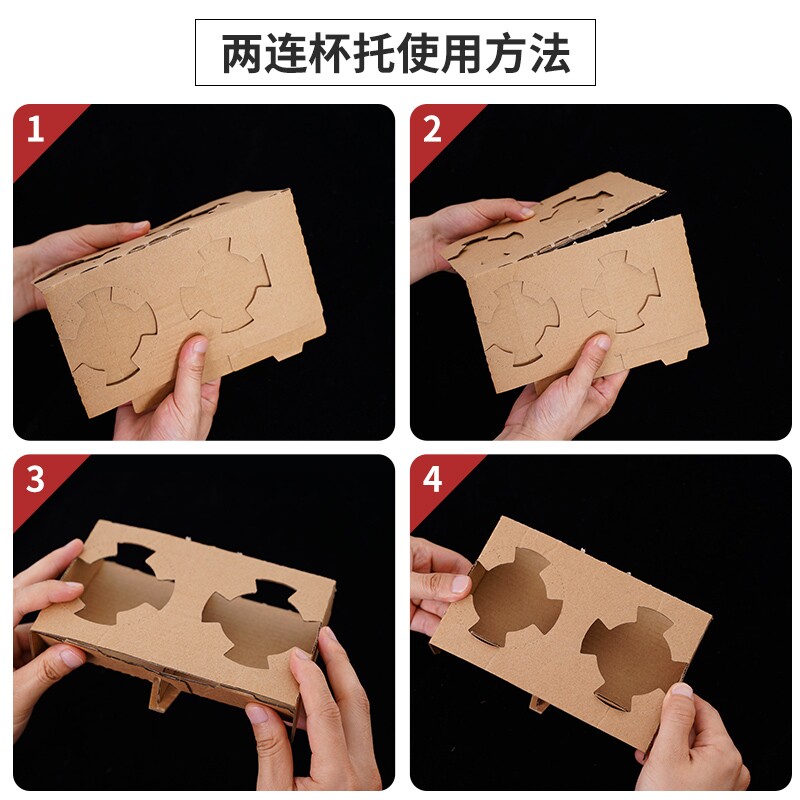 两连杯托使用方法

1

2

3

4