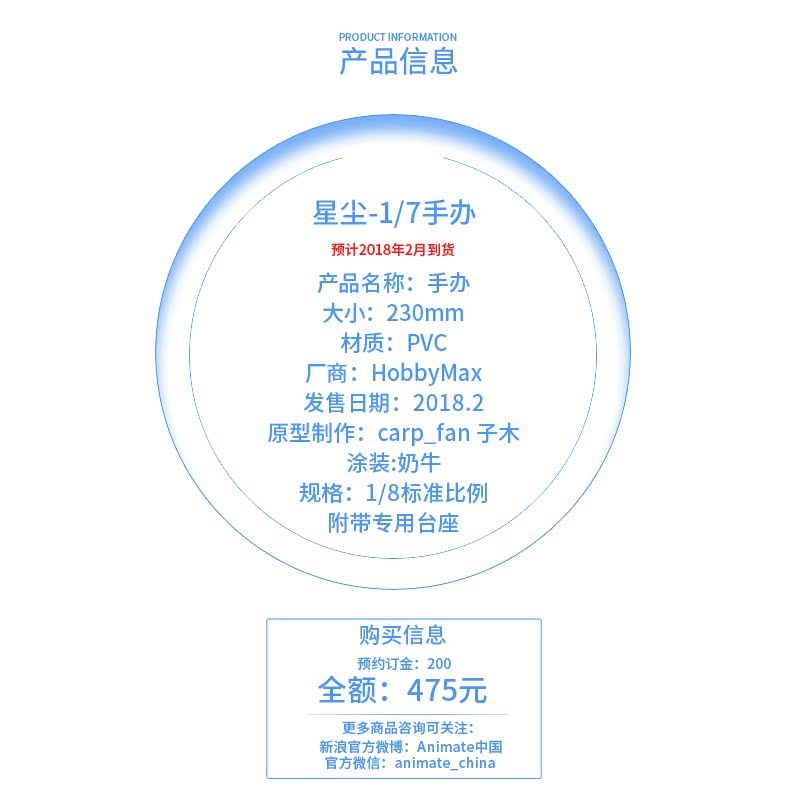 PRODUCT INFORMATION
产品信息

星尘-1/7手办

预计2018年2月到货

产品名称：手办
大小：230mm
材质：PVC
厂商：HobbyMax
发售日期：2018.2
原型制作：carp_fan 子木
涂装:奶牛
规格：1/8标准比例
附带专用台座

购买信息
预约订金：200
全额：475元

更多商品咨询可关注：
新浪官方微博：Animate中国
官方微信：animate_china