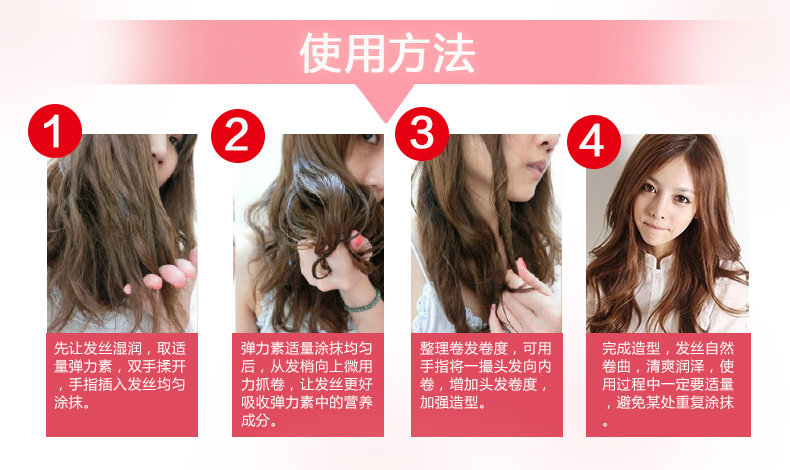 使用方法

1

先让发丝湿润，取适量弹力素，双手揉开，手指插入发丝均匀涂抹。

2

弹力素适量涂抹均匀后，从发梢向上微用力抓卷，让发丝更好吸收弹力素中的营养成分。

3

整理卷发卷度，可用手指将一撮头发向内卷，增加头发卷度，加强造型。

4

完成造型，发丝自然卷曲，清爽润泽，使用过程中一定要适量，避免某处重复涂抹。