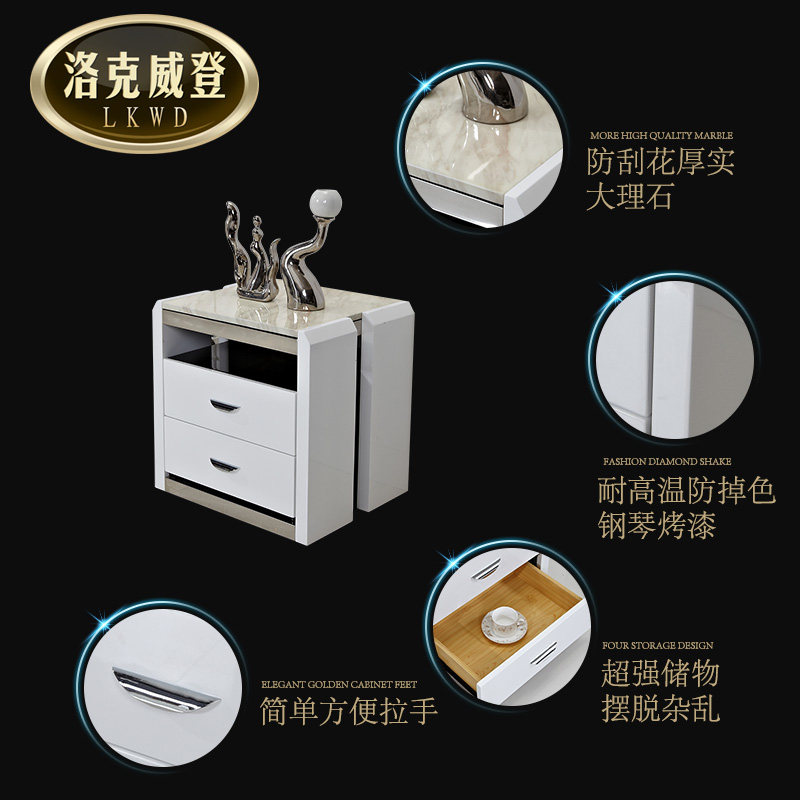 洛克威登
LKWD

MORE HIGH QUALITY MARBLE
防刮花厚实
大理石

FASHION DIAMOND SHAKE
耐高温防掉色
钢琴烤漆

FOUR STORAGE DESIGN
超强储物
摆脱杂乱

ELEGANT GOLDEN CABINET FEET
简单方便拉手