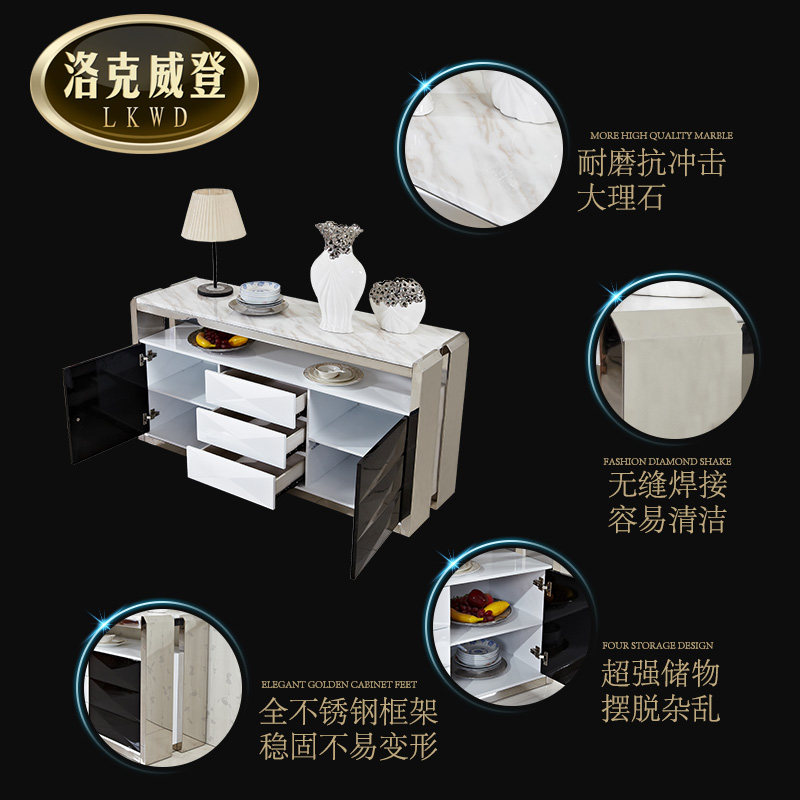 洛克威登
LKWD

MORE HIGH QUALITY MARBLE
耐磨抗冲击
大理石

FASHION DIAMOND SHAKE
无缝焊接
容易清洁

FOUR STORAGE DESIGN
超强储物
摆脱杂乱

ELEGANT GOLDEN CABINET FEET
全不锈钢框架
稳固不易变形