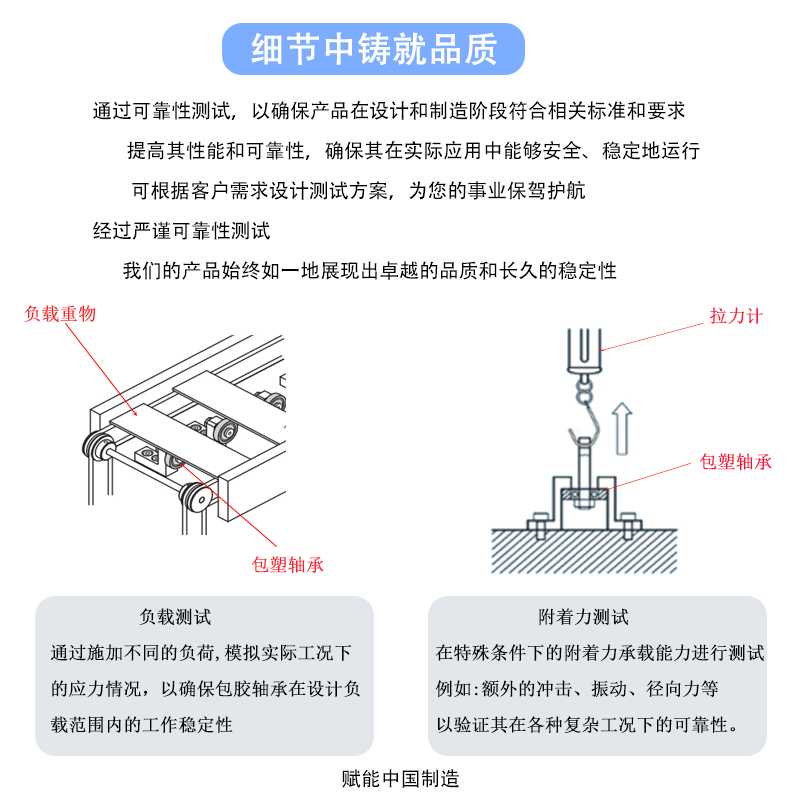 细节中铸就品质

通过可靠性测试，以确保产品在设计和制造阶段符合相关标准和要求

提高其性能和可靠性，确保其在实际应用中能够安全、稳定地运行

可根据客户需求设计测试方案，为您的事业保驾护航

经过严谨可靠性测试

我们的产品始终如一地展现出卓越的品质和长久的稳定性

负载重物

包塑轴承

拉力计

包塑轴承

负载测试

通过施加不同的负荷，模拟实际工况下的应力情况，以确保包胶轴承在设计负载范围内的工作稳定性

附着力测试

在特殊条件下的附着力承载能力进行测试

例如：额外的冲击、振动、径向力等

以验证其在各种复杂工况下的可靠性。

赋能中国制造