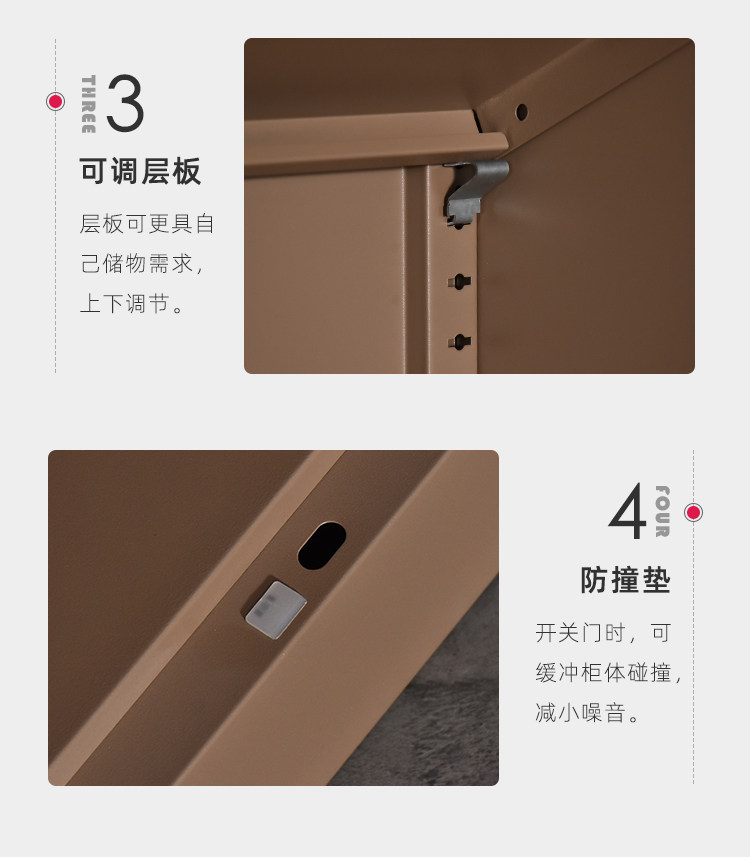 THREE 3

可调层板

层板可更具自己储物需求，上下调节。

4 FOUR

防撞垫

开关门时，可缓冲柜体碰撞，减小噪音。