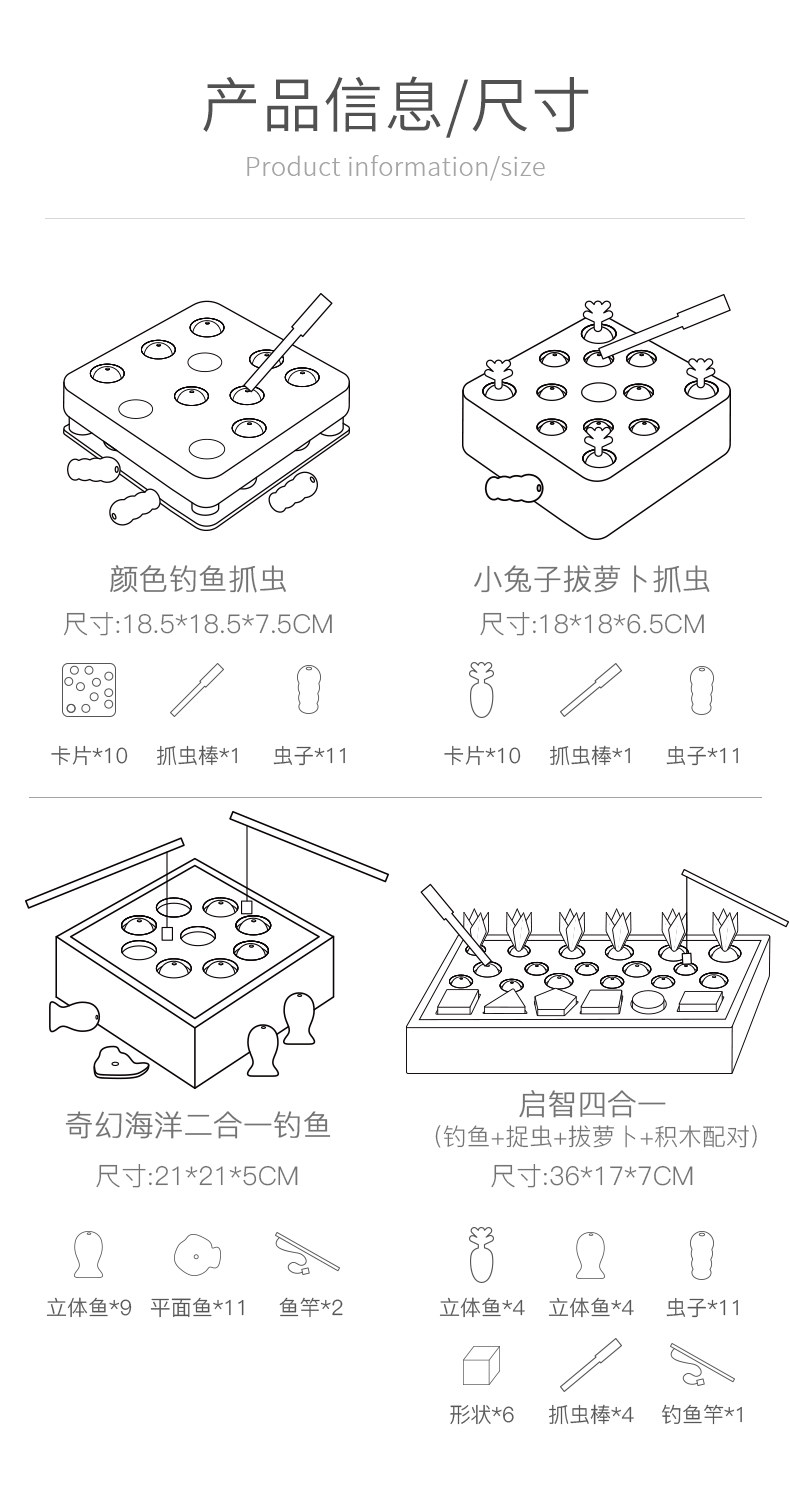 产品信息/尺寸
Product information/size

颜色钓鱼抓虫
尺寸:18.5*18.5*7.5CM

卡片*10 抓虫棒*1 虫子*11

小兔子拔萝卜抓虫
尺寸:18*18*6.5CM

卡片*10 抓虫棒*1 虫子*11

奇幻海洋二合一钓鱼
尺寸:21*21*5CM

立体鱼*9 平面鱼*11 鱼竿*2

启智四合一
(钓鱼+捉虫+拔萝卜+积木配对)
尺寸:36*17*7CM

立体鱼*4 立体鱼*4 虫子*11

形状*6 抓虫棒*4 钓鱼竿*1