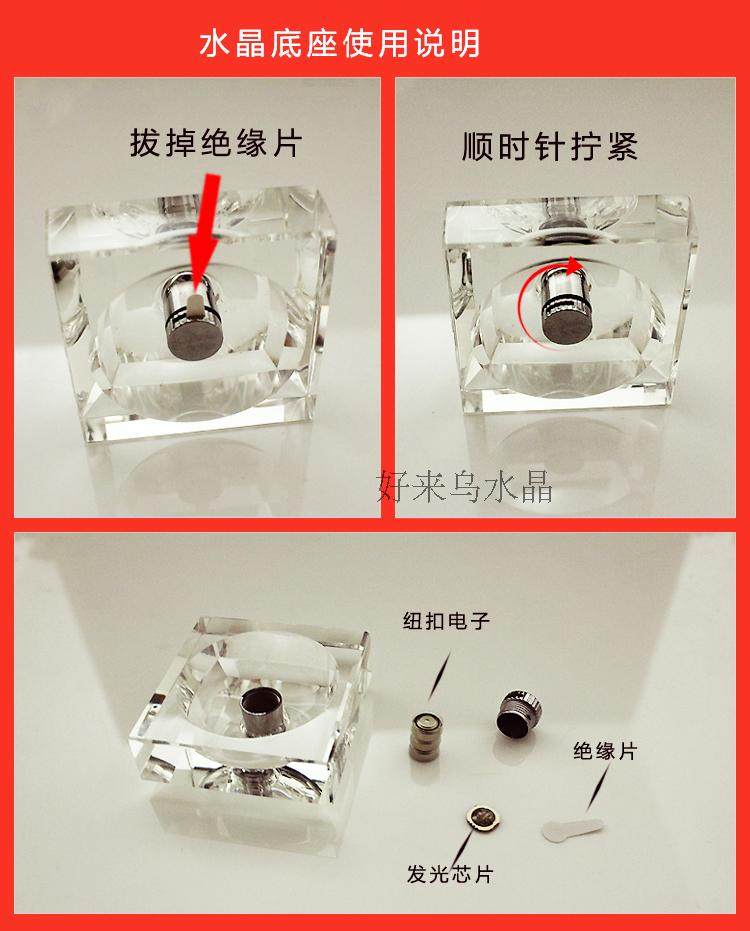 水晶底座使用说明

拔掉绝缘片

顺时针拧紧

好来乌水晶

纽扣电子

绝缘片

发光芯片