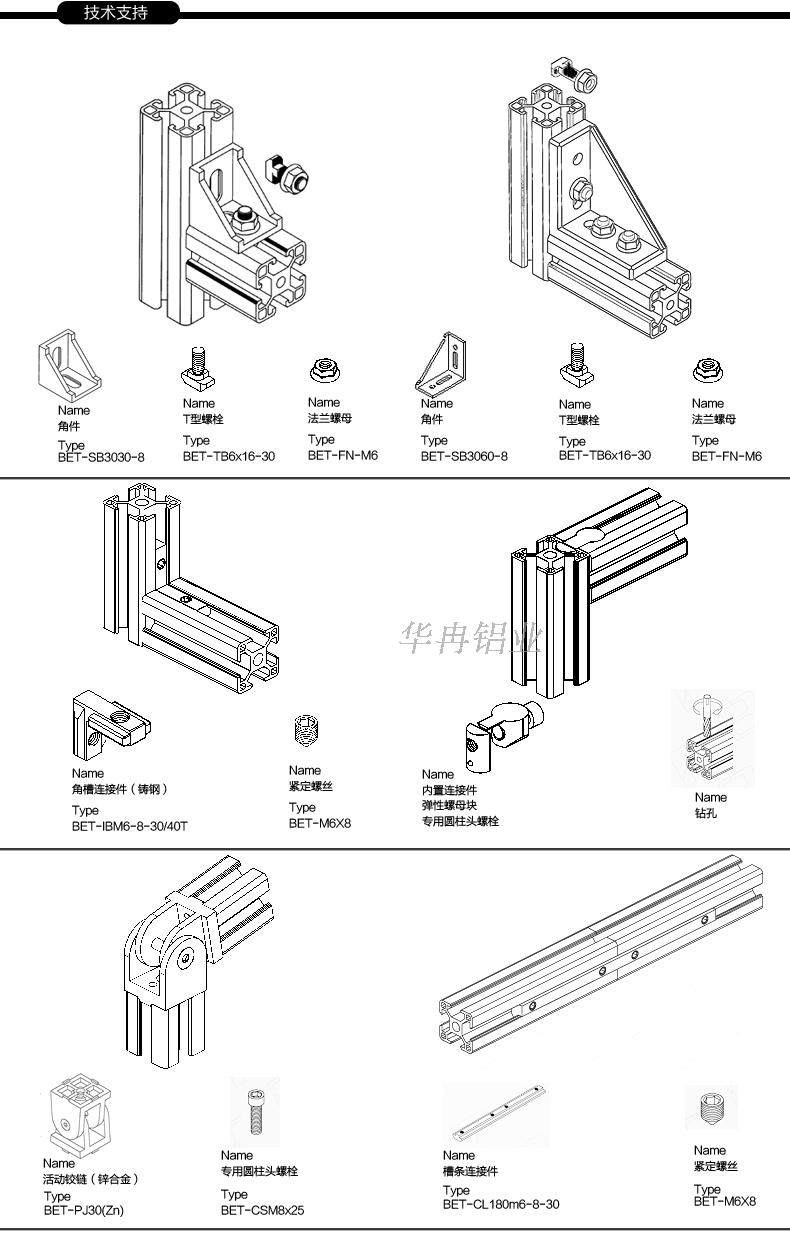 技术支持

Name
角件
Type
BET-SB3030-8

Name
T型螺栓
Type
BET-TB6x16-30

Name
法兰螺母
Type
BET-FN-M6

Name
角件
Type
BET-SB3060-8

Name
T型螺栓
Type
BET-TB6x16-30

Name
法兰螺母
Type
BET-FN-M6

华冉铝业

Name
角槽连接件（铸钢）
Type
BET-IBM6-8-30/40T

Name
紧定螺丝
Type
BET-M6X8

Name
内置连接件
弹性螺母块
专用圆柱头螺栓

Name
钻孔

Name
活动铰链（锌合金）
Type
BET-PJ30(Zn)

Name
专用圆柱头螺栓
Type
BET-CSM8x25

Name
槽条连接件
Type
BET-CL180m6-8-30

Name
紧定螺丝
Type
BET-M6X8