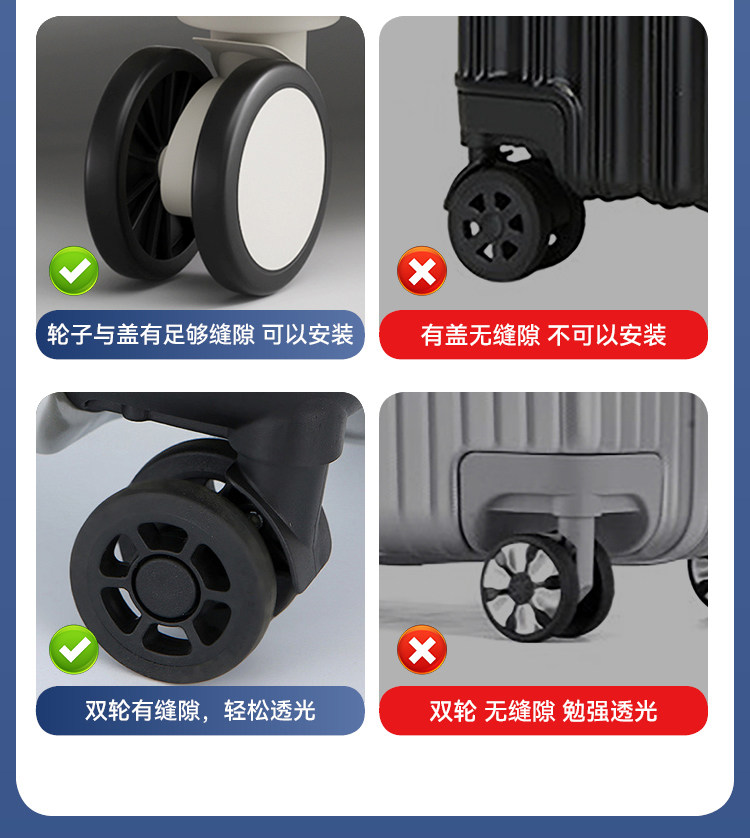 轮子与盖有足够缝隙 可以安装

有盖无缝隙 不可以安装

双轮有缝隙，轻松透光

双轮 无缝隙 勉强透光