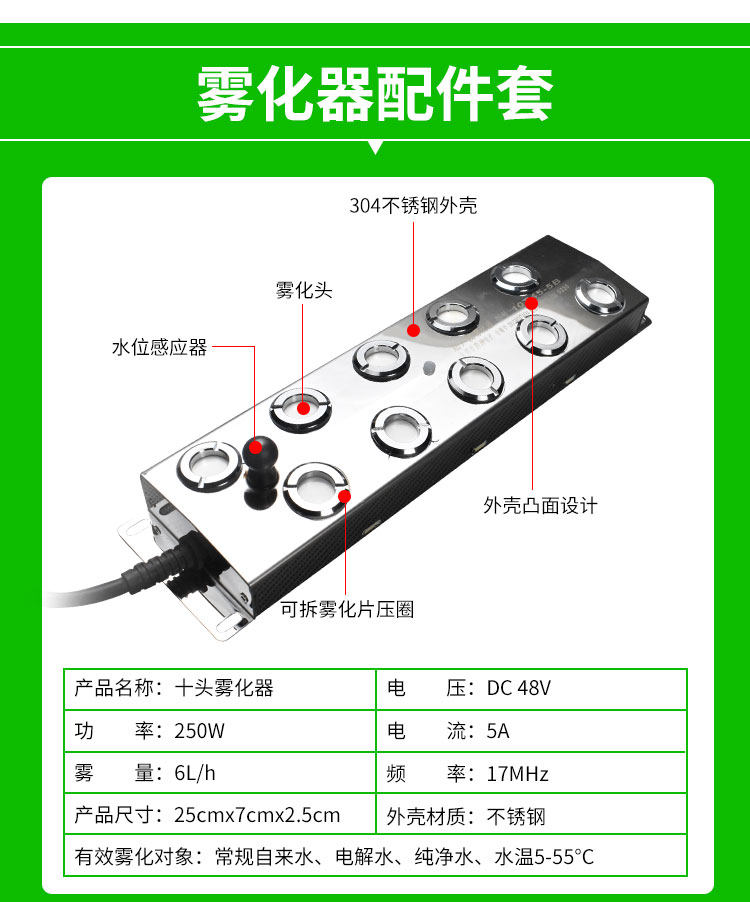 雾化器配件套

304不锈钢外壳

雾化头

水位感应器

外壳凸面设计

可拆雾化片压圈

| 产品名称：十头雾化器 | 电　　压：DC 48V |
|---|---|
| 功　　率：250W | 电　　流：5A |
| 雾　　量：6L/h | 频　　率：17MHz |
| 产品尺寸：25cmx7cmx2.5cm | 外壳材质：不锈钢 |
| 有效雾化对象：常规自来水、电解水、纯净水、水温5-55°C | |