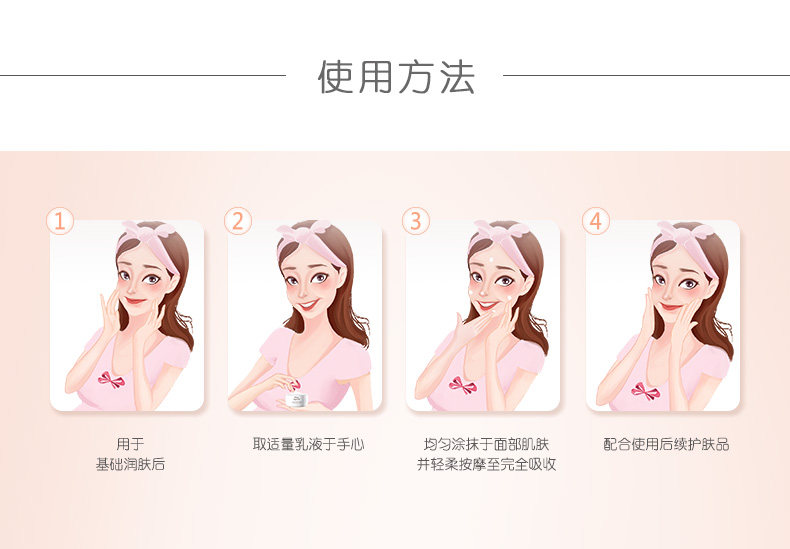 使用方法

1

用于
基础润肤后

2

取适量乳液于手心

3

均匀涂抹于面部肌肤
并轻柔按摩至完全吸收

4

配合使用后续护肤品