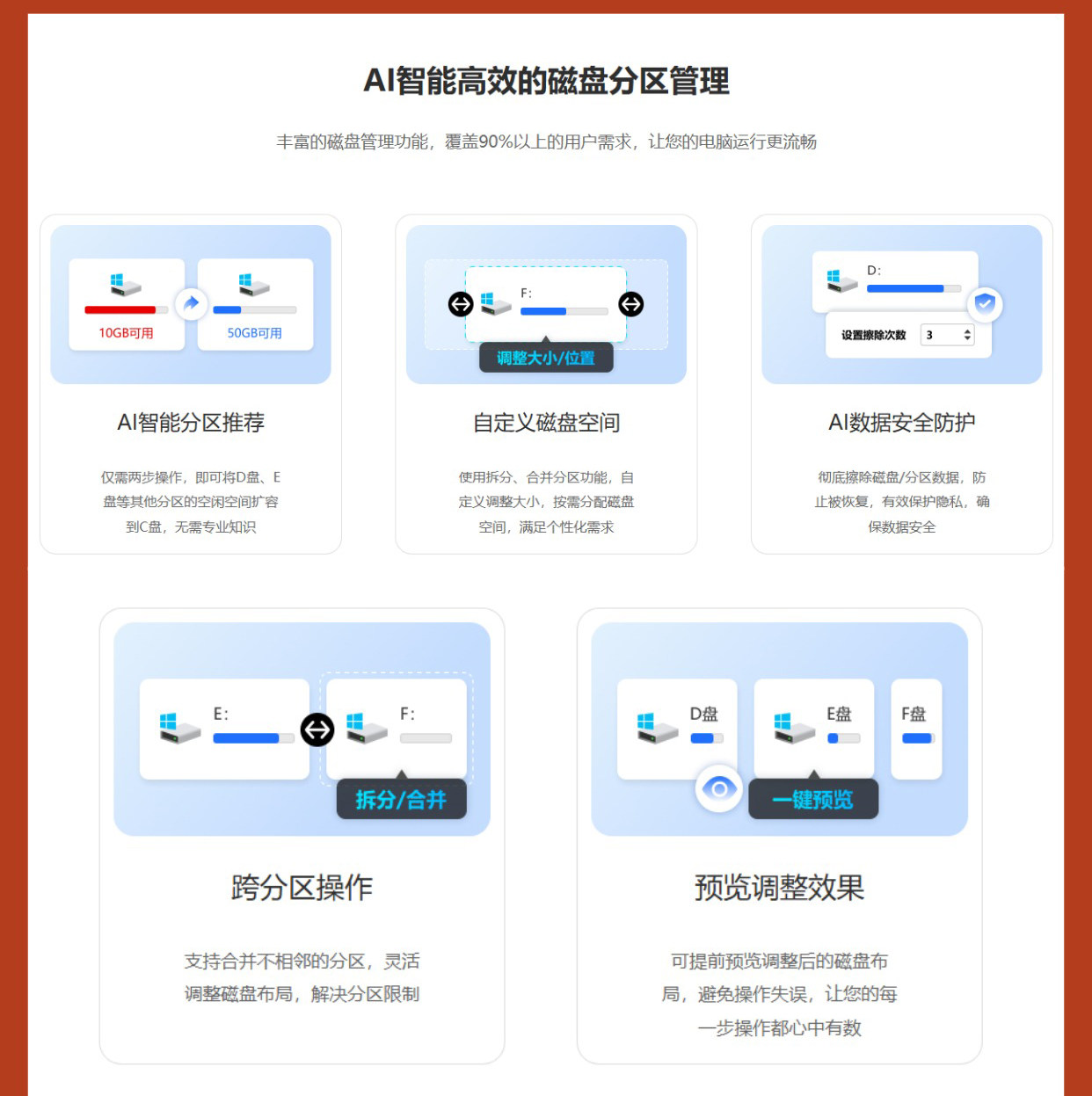 AI智能高效的磁盘分区管理

丰富的磁盘管理功能，覆盖90%以上的用户需求，让您的电脑运行更流畅

10GB可用

50GB可用

AI智能分区推荐

仅需两步操作，即可将D盘、E盘等其他分区的空闲空间扩容到C盘，无需专业知识

F:

调整大小/位置

自定义磁盘空间

使用拆分、合并分区功能，自定义调整大小，按需分配磁盘空间，满足个性化需求

D:

设置擦除次数 3

AI数据安全防护

彻底擦除磁盘/分区数据，防止被恢复，有效保护隐私，确保数据安全

E:

F:

拆分/合并

跨分区操作

支持合并不相邻的分区，灵活调整磁盘布局，解决分区限制

D盘

E盘

F盘

一键预览

预览调整效果

可提前预览调整后的磁盘布局，避免操作失误，让您的每一步操作都心中有数