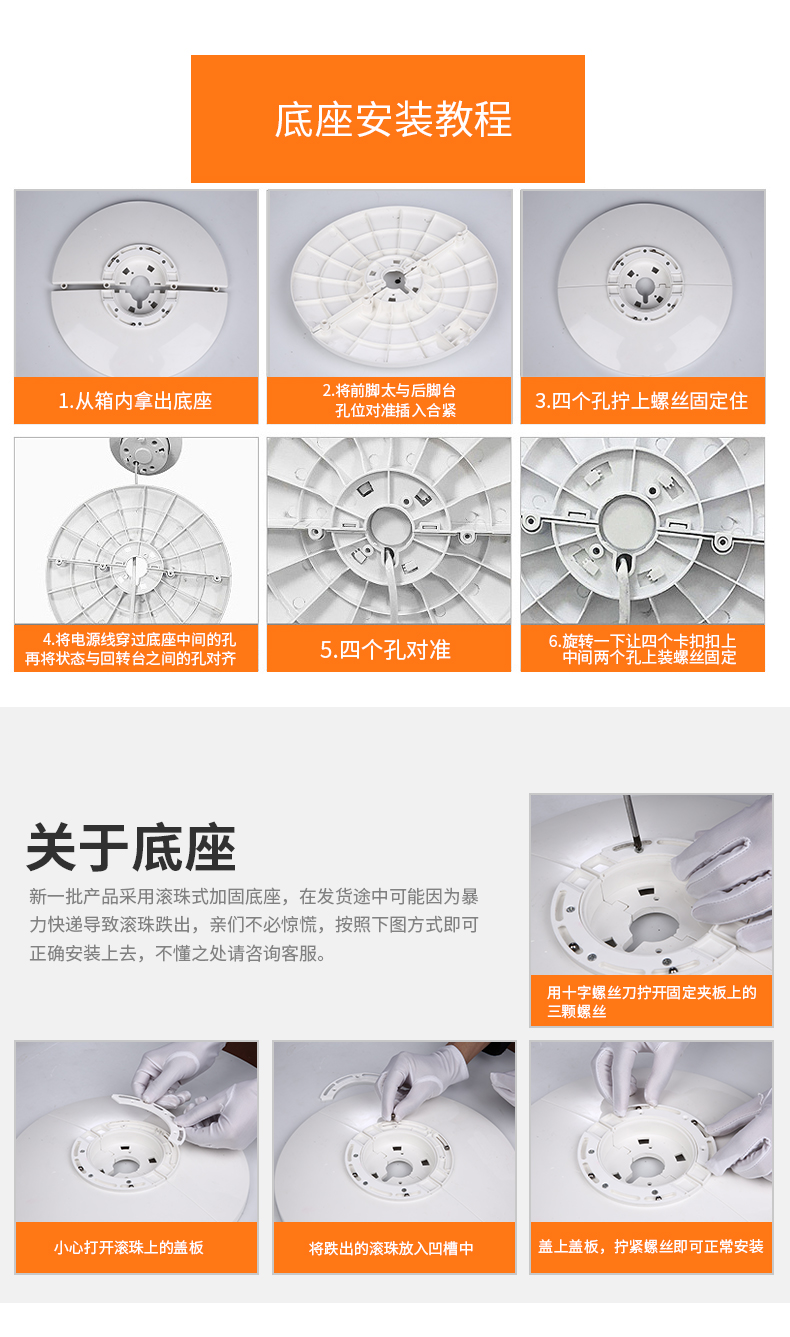 底座安装教程

1.从箱内拿出底座

2.将前脚太与后脚台孔位对准插入合紧

3.四个孔拧上螺丝固定住

4.将电源线穿过底座中间的孔再将状态与回转台之间的孔对齐

5.四个孔对准

6.旋转一下让四个卡扣扣上中间两个孔上装螺丝固定

关于底座

新一批产品采用滚珠式加固底座，在发货途中可能因为暴力快递导致滚珠跌出，亲们不必惊慌，按照下图方式即可正确安装上去，不懂之处请咨询客服。

用十字螺丝刀拧开固定夹板上的三颗螺丝

小心打开滚珠上的盖板

将跌出的滚珠放入凹槽中

盖上盖板，拧紧螺丝即可正常安装