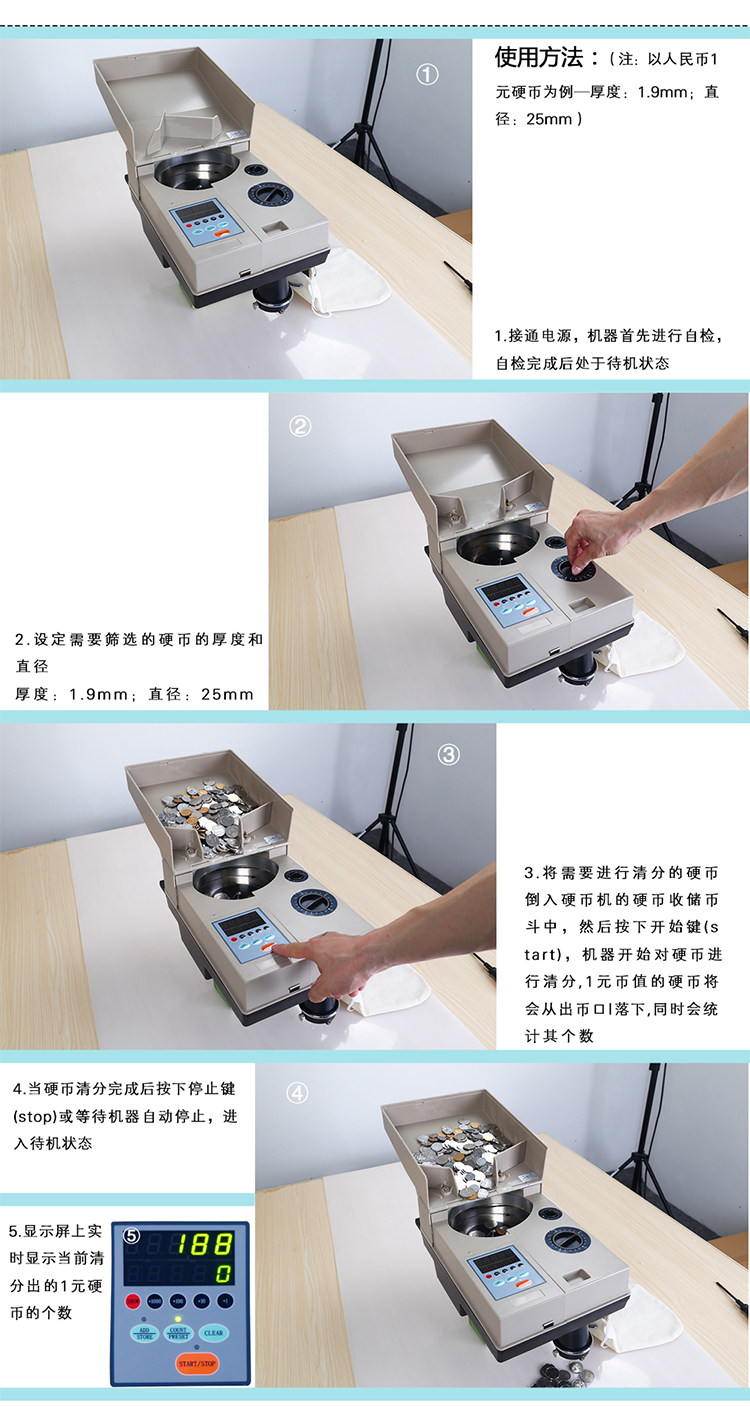 ①

使用方法：（注：以人民币1元硬币为例—厚度：1.9mm；直径：25mm）

1.接通电源，机器首先进行自检，自检完成后处于待机状态

②

2.设定需要筛选的硬币的厚度和直径
厚度：1.9mm；直径：25mm

③

3.将需要进行清分的硬币倒入硬币机的硬币收储币斗中，然后按下开始键(start)，机器开始对硬币进行清分,1元币值的硬币将会从出币口l落下,同时会统计其个数

4.当硬币清分完成后按下停止键(stop)或等待机器自动停止，进入待机状态

④

5.显示屏上实时显示当前清分出的1元硬币的个数

⑤

188
0

ADD STORE
COUNT PRESET
CLEAR
START/STOP