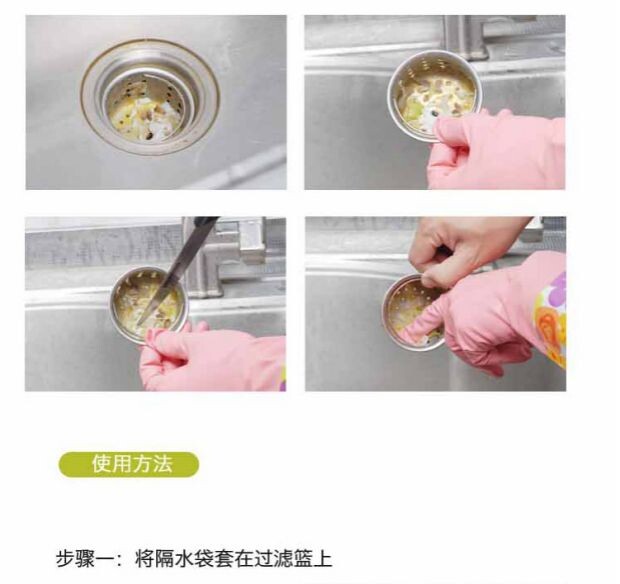 使用方法

步骤一：将隔水袋套在过滤篮上