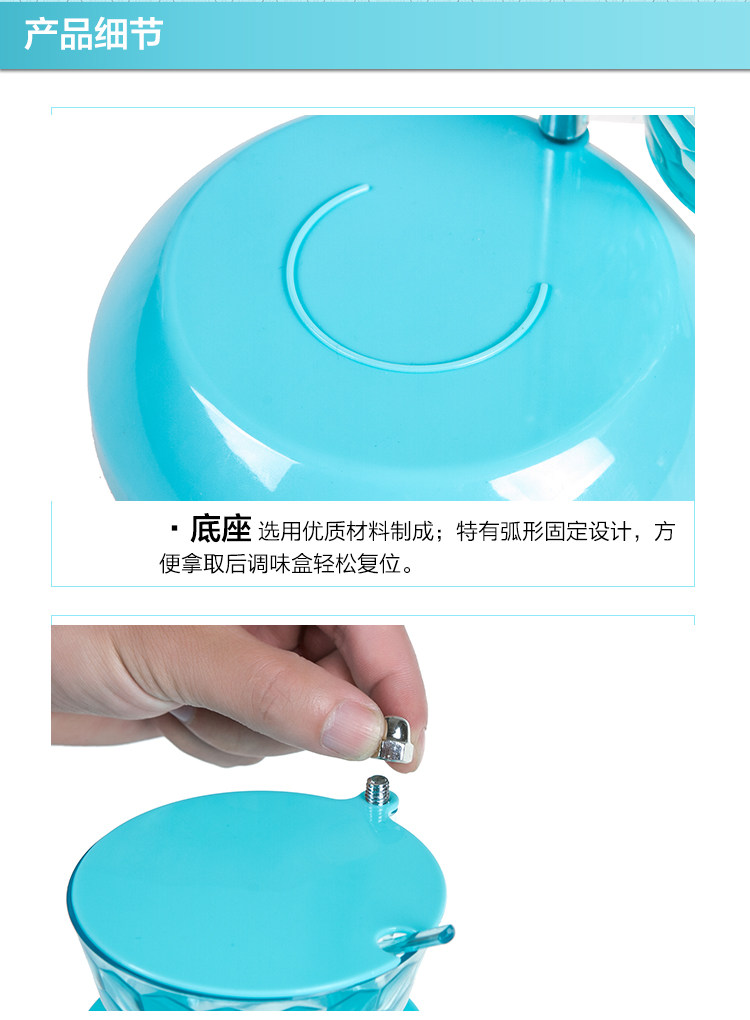 产品细节

· 底座 选用优质材料制成；特有弧形固定设计，方便拿取后调味盒轻松复位。