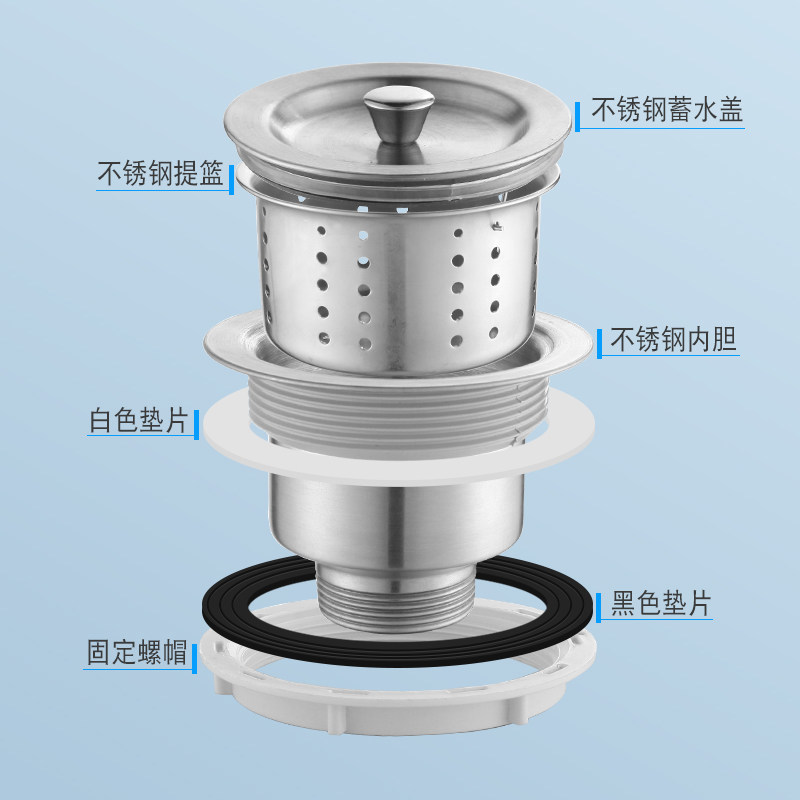 不锈钢蓄水盖
不锈钢提篮
不锈钢内胆
白色垫片
黑色垫片
固定螺帽