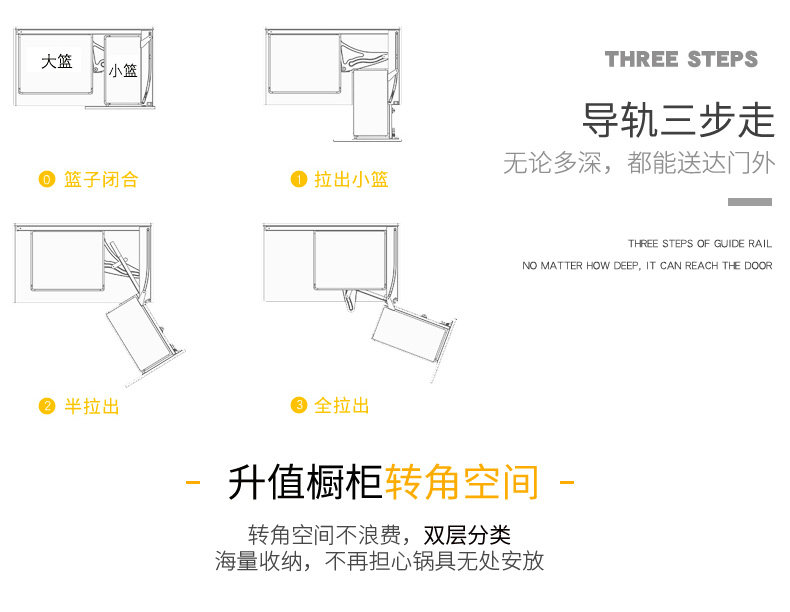 大篮
小篮
0 篮子闭合
1 拉出小篮
2 半拉出
3 全拉出

THREE STEPS
导轨三步走
无论多深，都能送达门外

THREE STEPS OF GUIDE RAIL
NO MATTER HOW DEEP, IT CAN REACH THE DOOR

- 升值橱柜转角空间 -

转角空间不浪费，双层分类
海量收纳，不再担心锅具无处安放