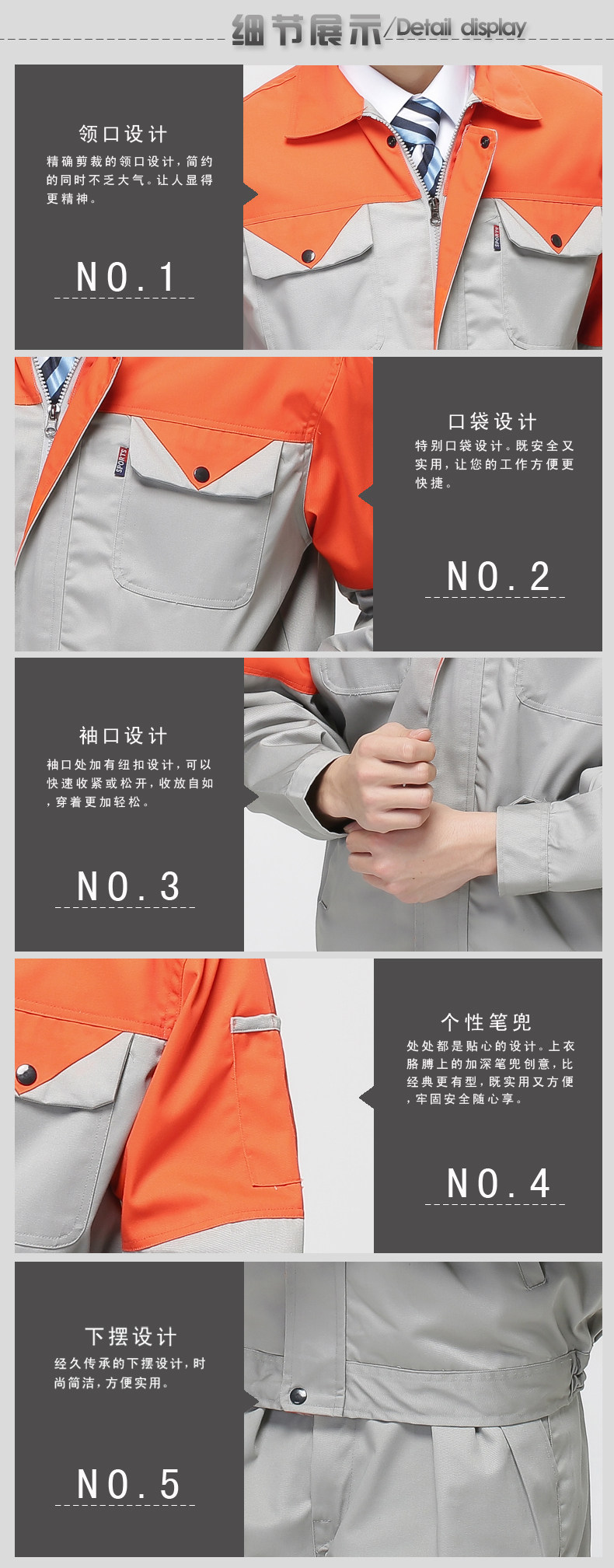 细节展示/Detail display

领口设计

精确剪裁的领口设计，简约的同时不乏大气。让人显得更精神。

NO.1

SPORTS

SPORTS

口袋设计

特别口袋设计。既安全又实用，让您的工作方便更快捷。

NO.2

袖口设计

袖口处加有纽扣设计，可以快速收紧或松开，收放自如，穿着更加轻松。

NO.3

个性笔兜

处处都是贴心的设计。上衣胳膊上的加深笔兜创意，比经典更有型，既实用又方便，牢固安全随心享。

NO.4

下摆设计

经久传承的下摆设计，时尚简洁，方便实用。

NO.5