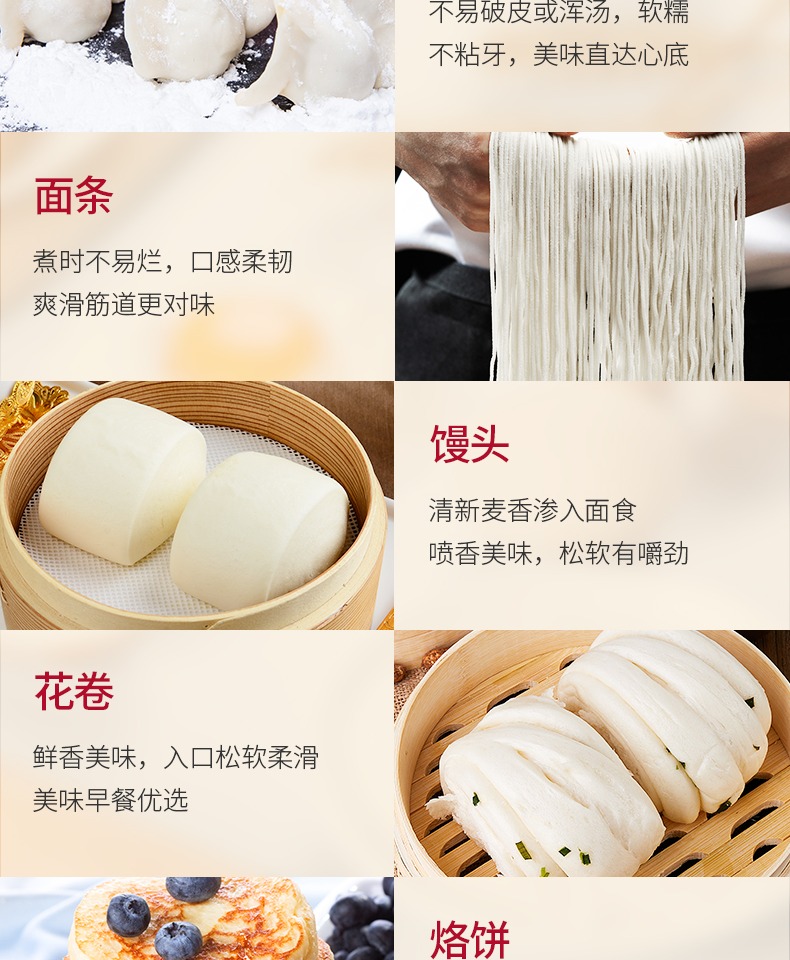 不易破皮或浑汤，软糯
不粘牙，美味直达心底

面条

煮时不易烂，口感柔韧
爽滑筋道更对味

馒头

清新麦香渗入面食
喷香美味，松软有嚼劲

花卷

鲜香美味，入口松软柔滑
美味早餐优选

烙饼