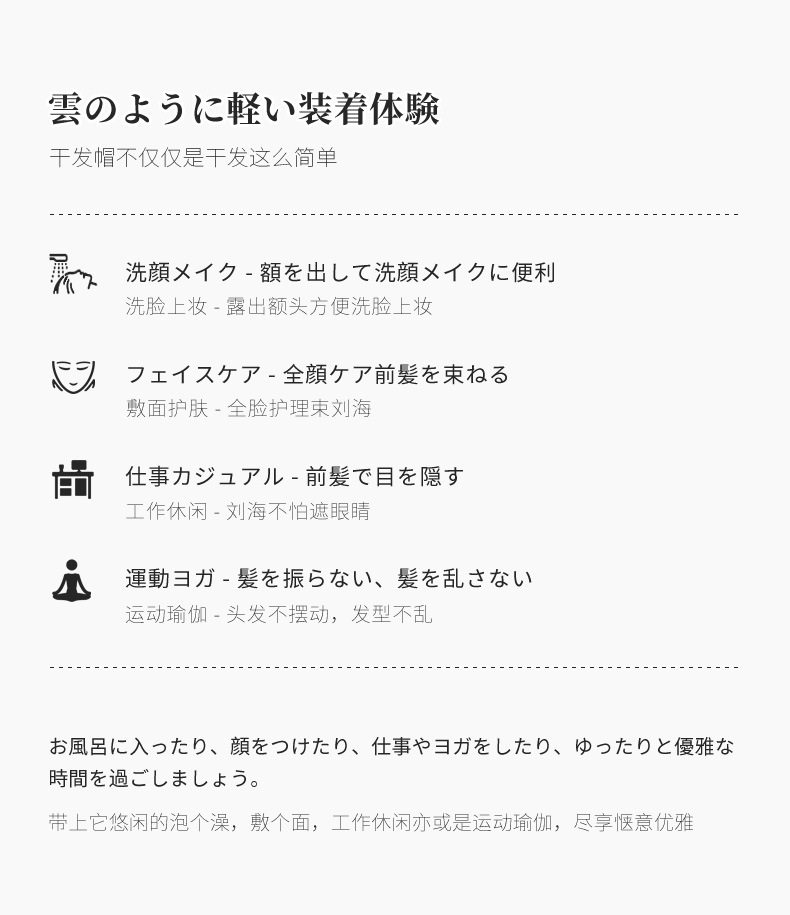 雲のように軽い装着体験

干发帽不仅仅是干发这么简单

洗顔メイク - 額を出して洗顔メイクに便利

洗脸上妆 - 露出额头方便洗脸上妆

フェイスケア - 全顔ケア前髪を束ねる

敷面护肤 - 全脸护理束刘海

仕事カジュアル - 前髪で目を隠す

工作休闲 - 刘海不怕遮眼睛

運動ヨガ - 髪を振らない、髪を乱さない

运动瑜伽 - 头发不摆动，发型不乱

お風呂に入ったり、顔をつけたり、仕事やヨガをしたり、ゆったりと優雅な時間を過ごしましょう。

带上它悠闲的泡个澡，敷个面，工作休闲亦或是运动瑜伽，尽享惬意优雅