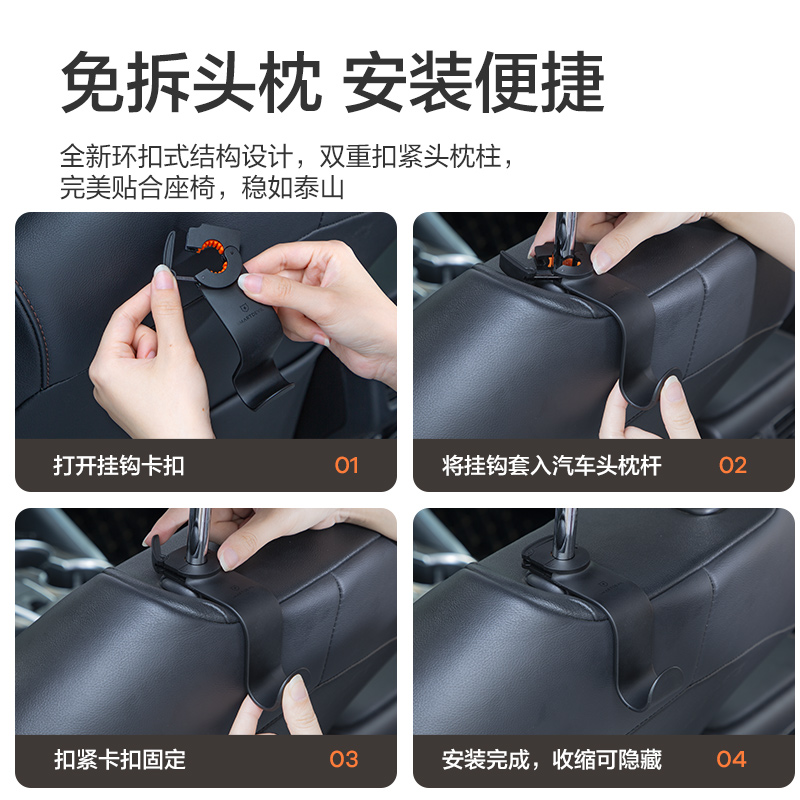 免拆头枕 安装便捷

全新环扣式结构设计，双重扣紧头枕柱，完美贴合座椅，稳如泰山

打开挂钩卡扣 01

将挂钩套入汽车头枕杆 02

扣紧卡扣固定 03

安装完成，收缩可隐藏 04