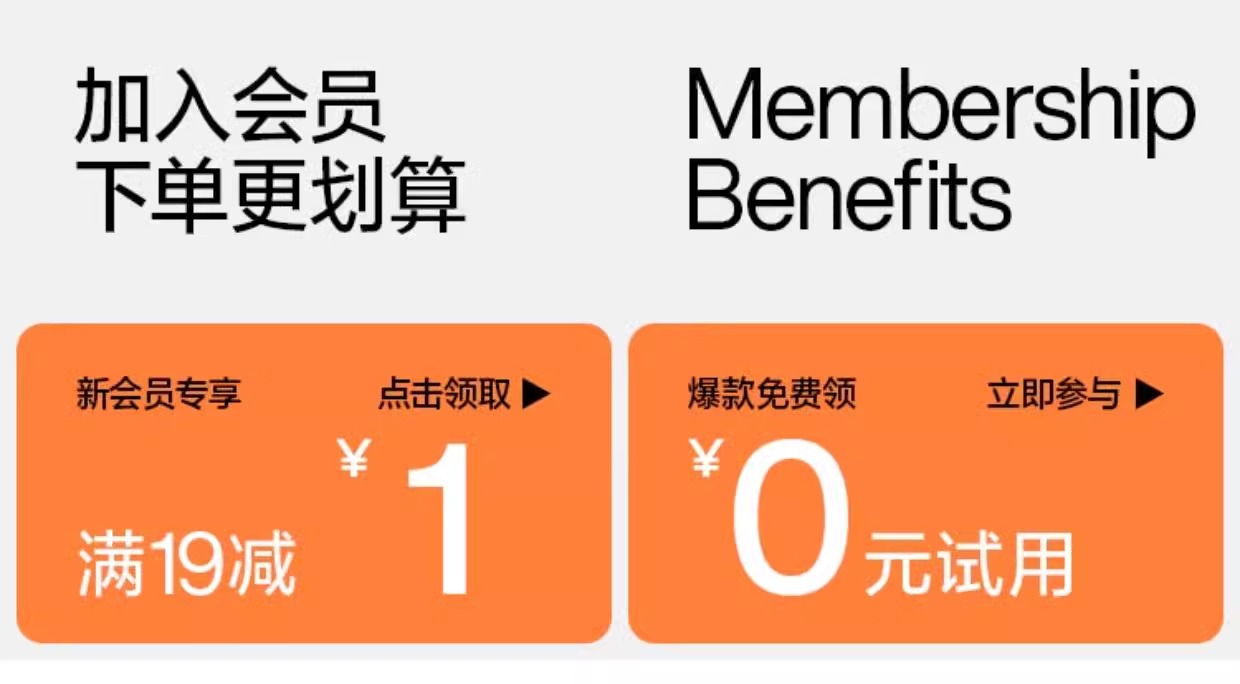 加入会员
下单更划算

Membership
Benefits

新会员专享 点击领取 ▶

满19减 ¥1

爆款免费领 立即参与 ▶

¥0元试用