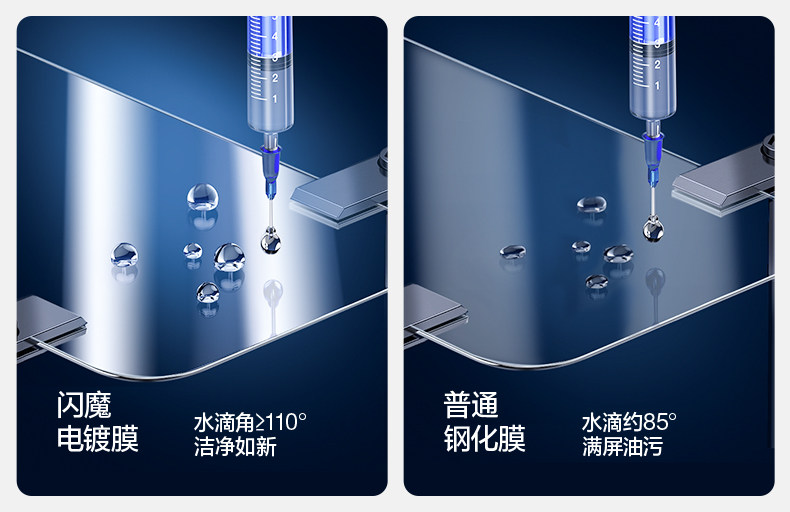 4
3
2
1

闪魔
电镀膜

水滴角≥110°
洁净如新

4
3
2
1

普通
钢化膜

水滴约85°
满屏油污