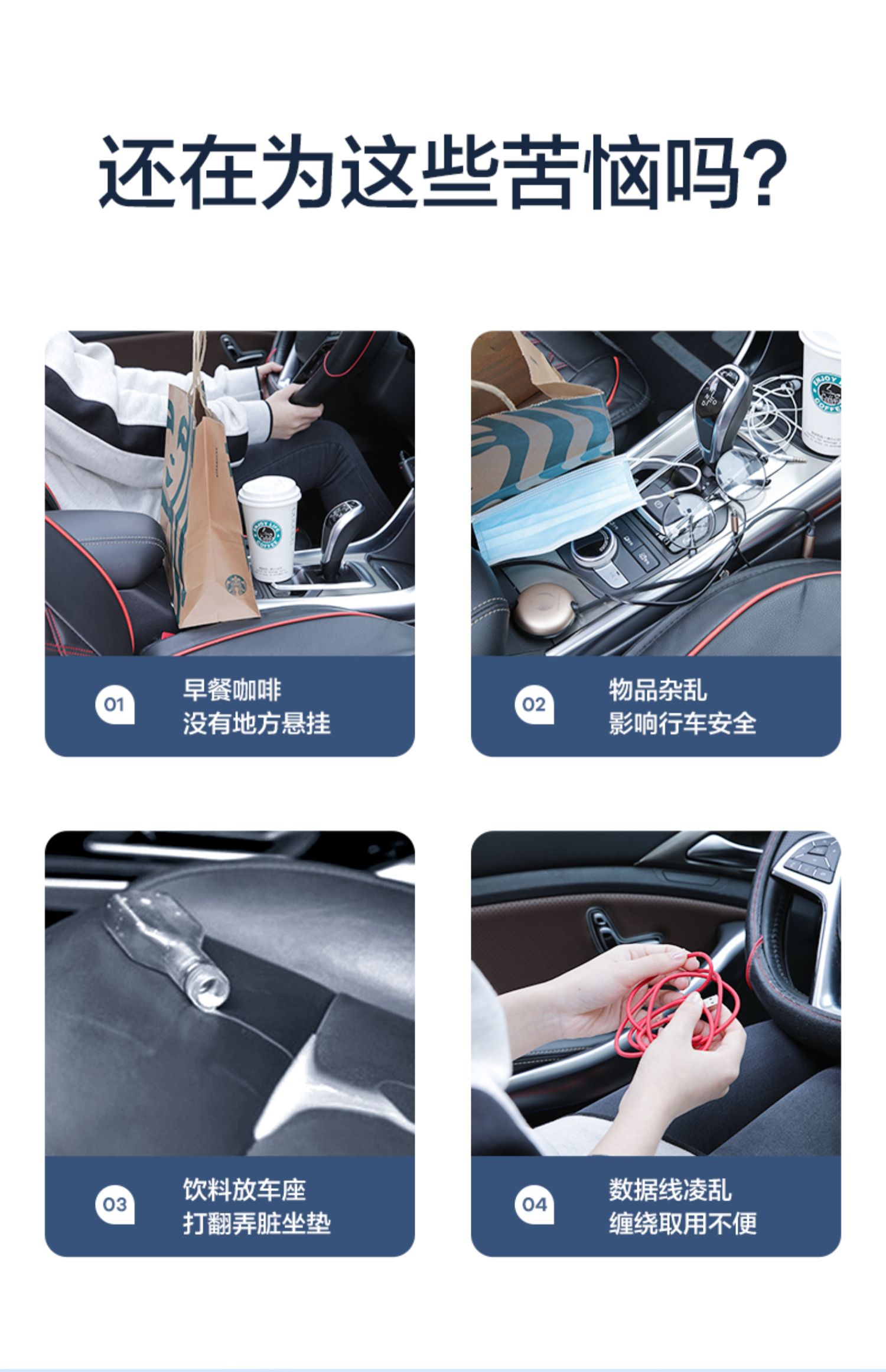 还在为这些苦恼吗?

01
早餐咖啡
没有地方悬挂

02
物品杂乱
影响行车安全

03
饮料放车座
打翻弄脏坐垫

04
数据线凌乱
缠绕取用不便