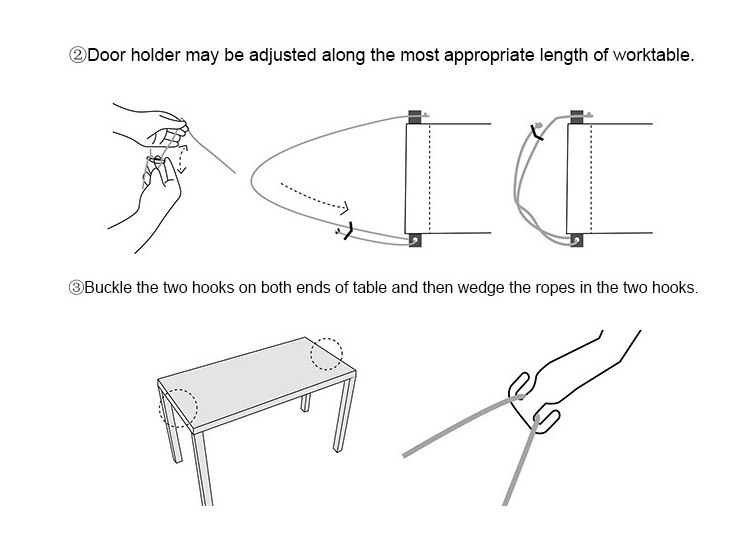 ②Door holder may be adjusted along the most appropriate length of worktable.

③Buckle the two hooks on both ends of table and then wedge the ropes in the two hooks.