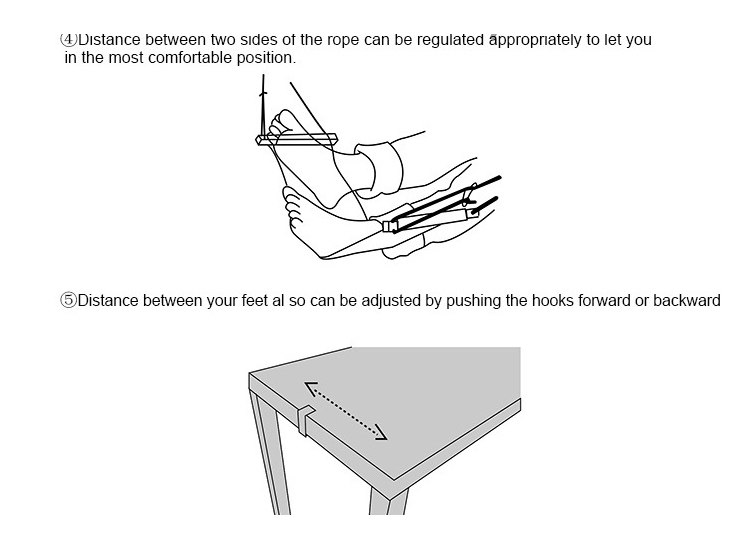 ④Distance between two sides of the rope can be regulated appropriately to let you in the most comfortable position.

⑤Distance between your feet al so can be adjusted by pushing the hooks forward or backward