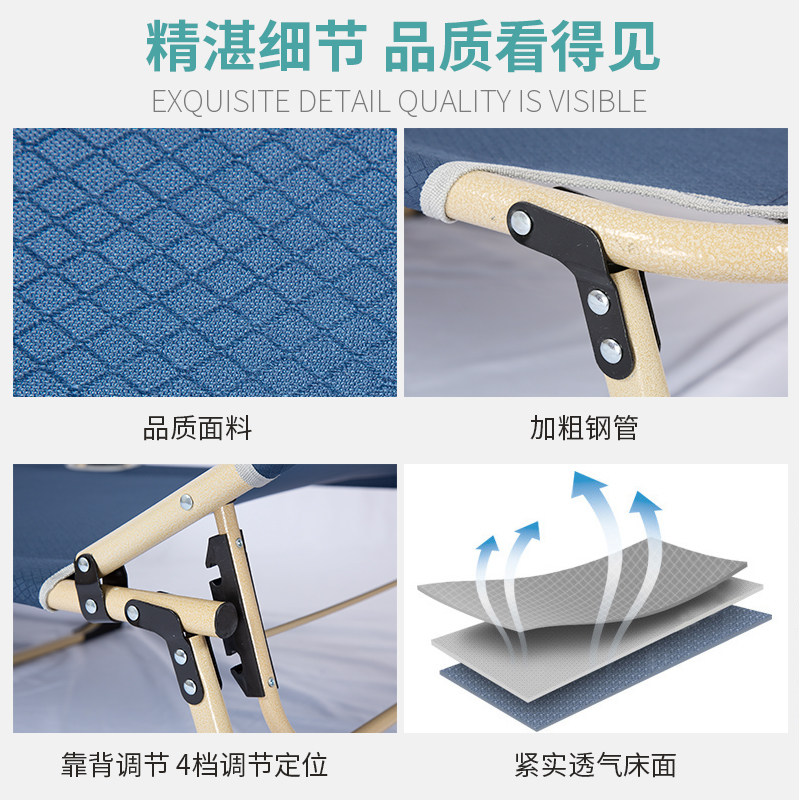 精湛细节 品质看得见
EXQUISITE DETAIL QUALITY IS VISIBLE

品质面料

加粗钢管

靠背调节 4档调节定位

紧实透气床面