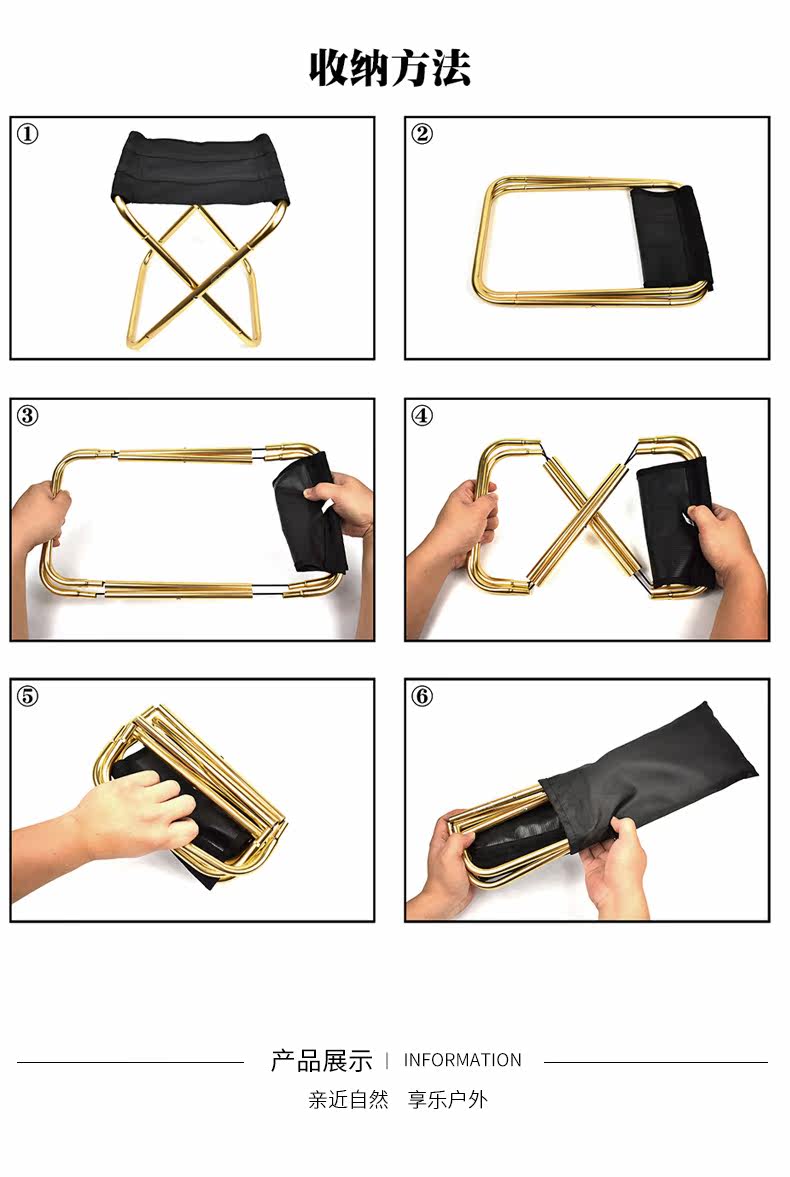 收纳方法

①

②

③

④

⑤

⑥

产品展示 | INFORMATION

亲近自然 享乐户外