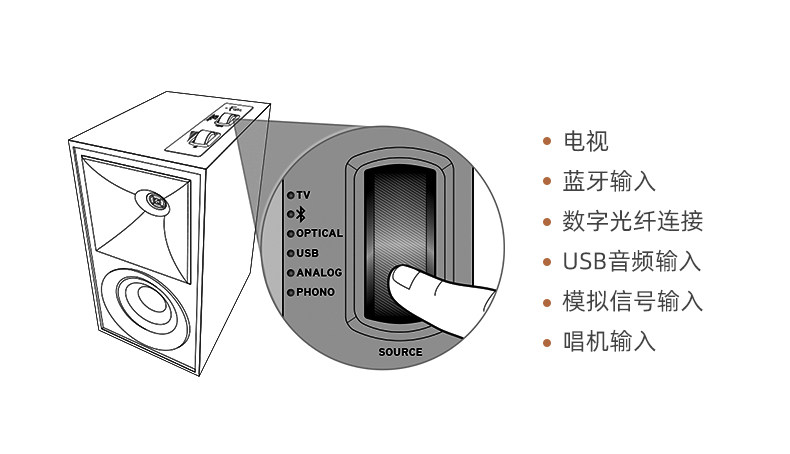 TV
OPTICAL
USB
ANALOG
PHONO
SOURCE

• 电视
• 蓝牙输入
• 数字光纤连接
• USB音频输入
• 模拟信号输入
• 唱机输入