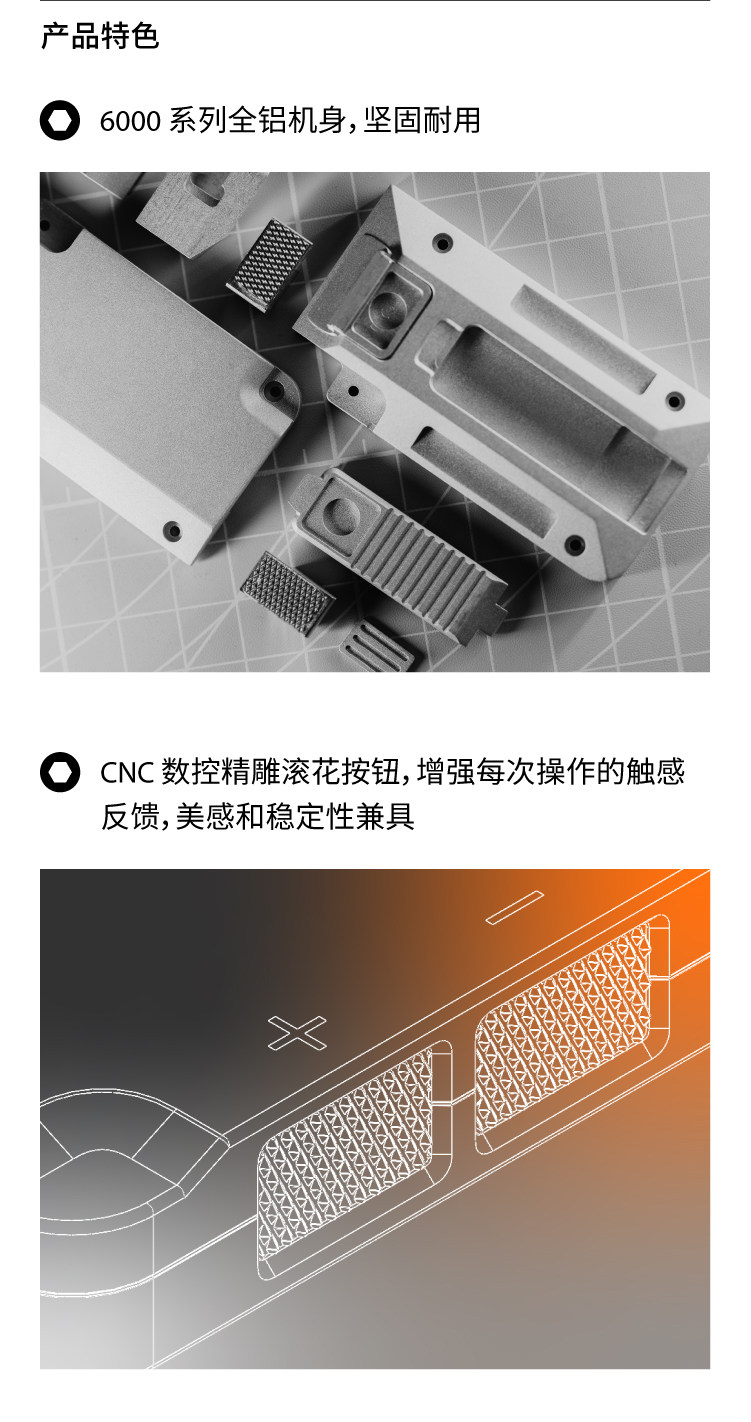 产品特色

6000 系列全铝机身，坚固耐用

CNC 数控精雕滚花按钮，增强每次操作的触感反馈，美感和稳定性兼具