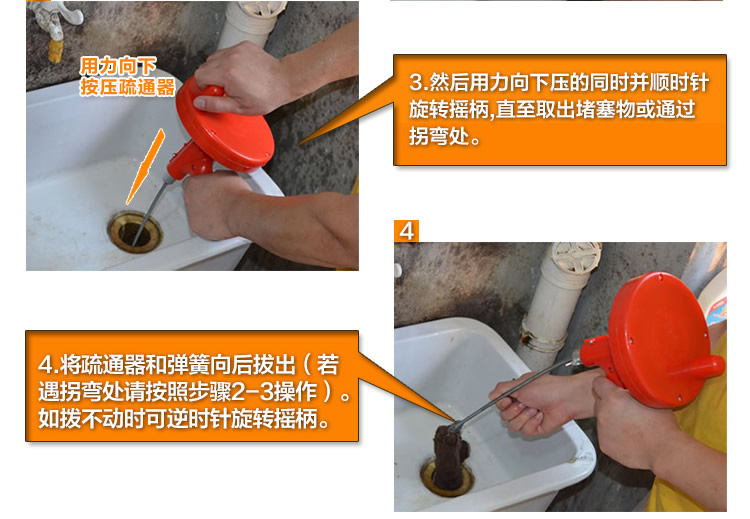 用力向下
按压疏通器

3.然后用力向下压的同时并顺时针旋转摇柄,直至取出堵塞物或通过拐弯处。

4

4.将疏通器和弹簧向后拔出（若遇拐弯处请按照步骤2-3操作）。如拨不动时可逆时针旋转摇柄。