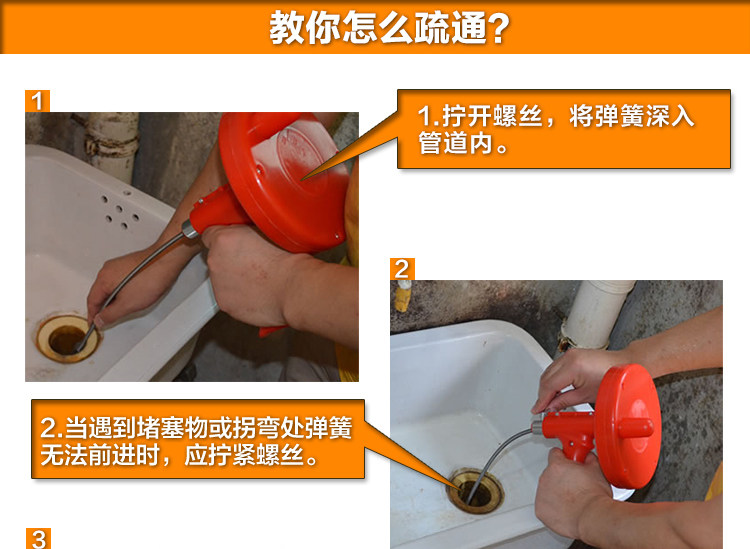 教你怎么疏通?

1

1.拧开螺丝，将弹簧深入管道内。

2

2.当遇到堵塞物或拐弯处弹簧无法前进时，应拧紧螺丝。

3