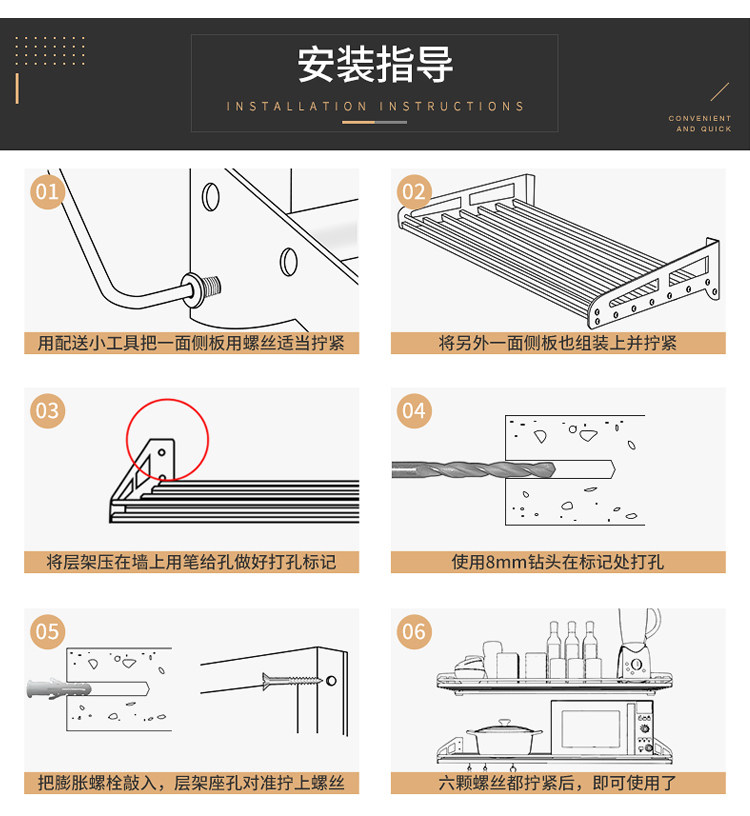 安装指导

INSTALLATION INSTRUCTIONS

CONVENIENT AND QUICK

01

用配送小工具把一面侧板用螺丝适当拧紧

02

将另外一面侧板也组装上并拧紧

03

将层架压在墙上用笔给孔做好打孔标记

04

使用8mm钻头在标记处打孔

05

把膨胀螺栓敲入，层架座孔对准拧上螺丝

06

六颗螺丝都拧紧后，即可使用了