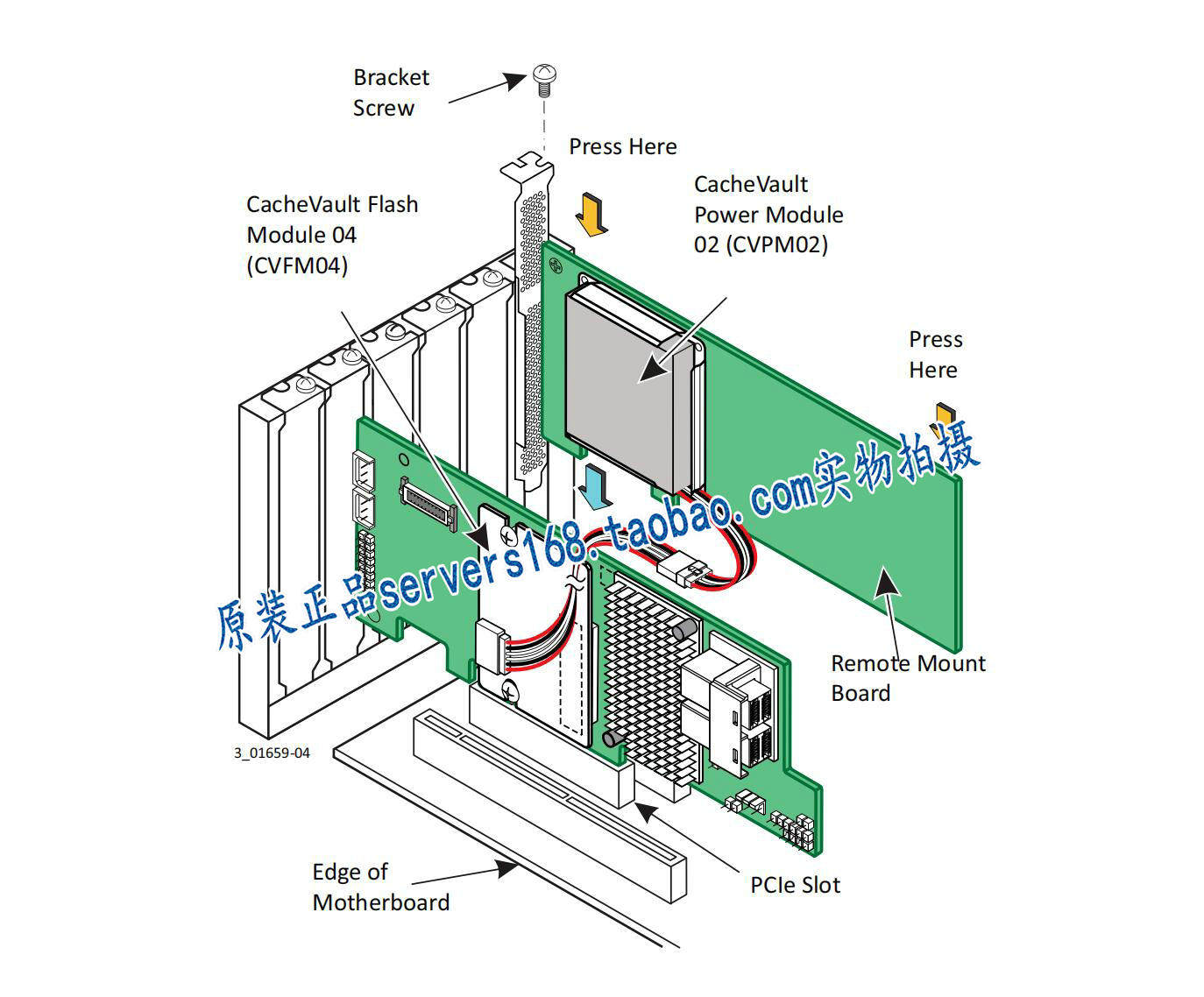 Bracket Screw

Press Here

CacheVault Flash Module 04 (CVFM04)

CacheVault Power Module 02 (CVPM02)

Press Here

原装正品servers168.taobao.com实物拍摄

Remote Mount Board

3_01659-04

Edge of Motherboard

PCIe Slot