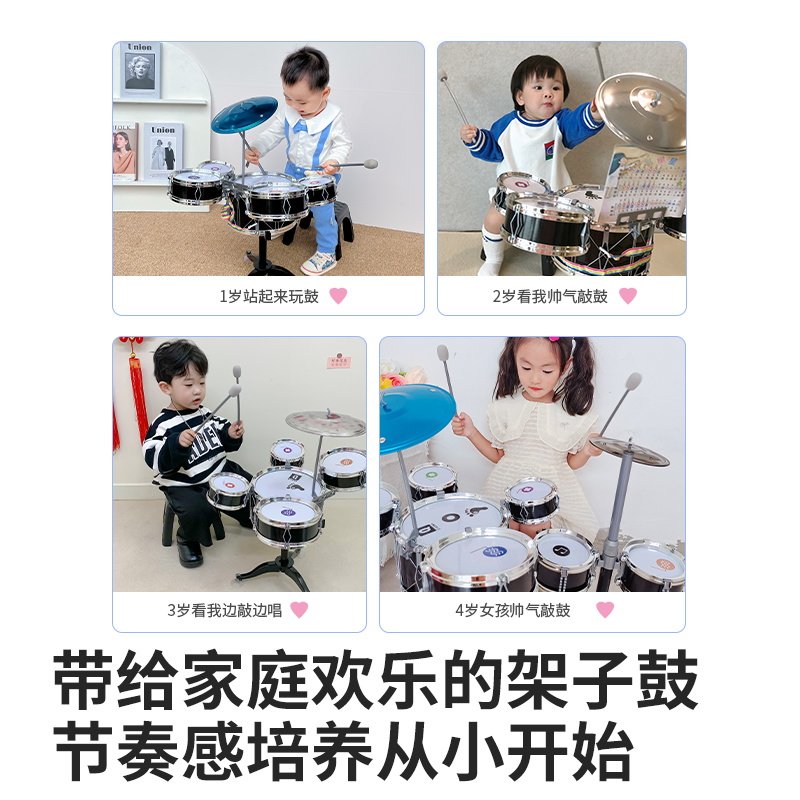 Union

Union

1岁站起来玩鼓

2岁看我帅气敲鼓

3岁看我边敲边唱

4岁女孩帅气敲鼓

带给家庭欢乐的架子鼓
节奏感培养从小开始