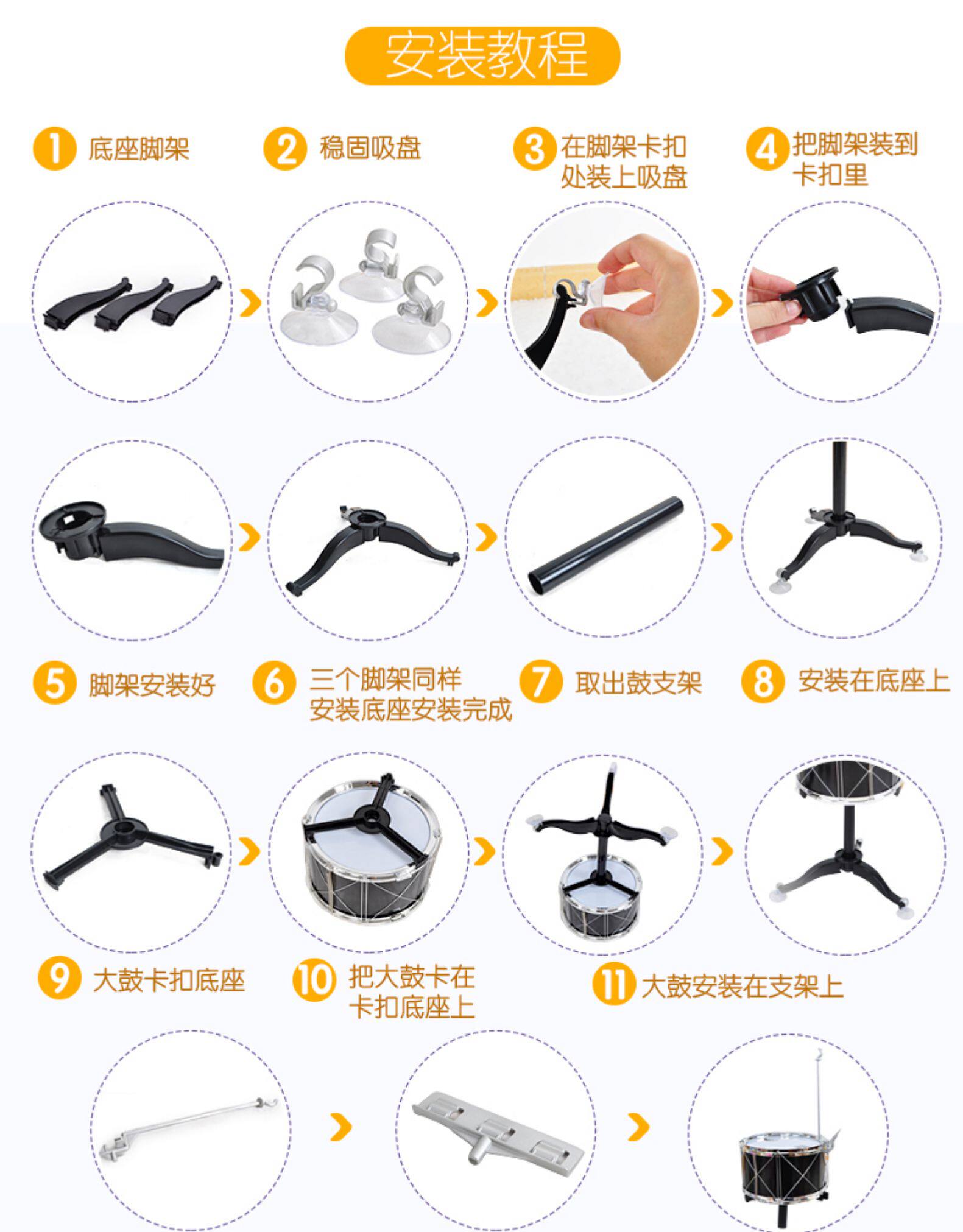 安装教程

1 底座脚架

2 稳固吸盘

3 在脚架卡扣处装上吸盘

4 把脚架装到卡扣里

5 脚架安装好

6 三个脚架同样安装底座安装完成

7 取出鼓支架

8 安装在底座上

9 大鼓卡扣底座

10 把大鼓卡在卡扣底座上

11 大鼓安装在支架上